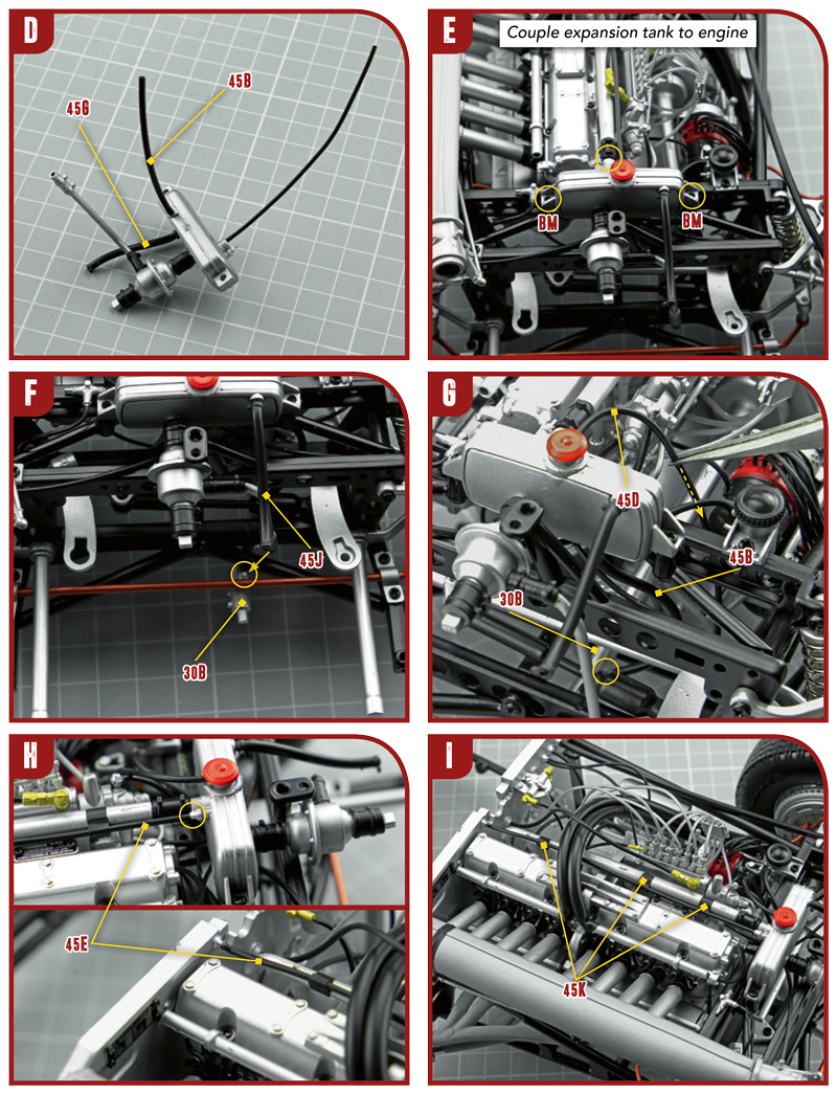 D

45G

45B

E

Couple expansion tank to engine

BM

BM

F

45J

30B

G

45D

45B

30B

H

45E

I

45K