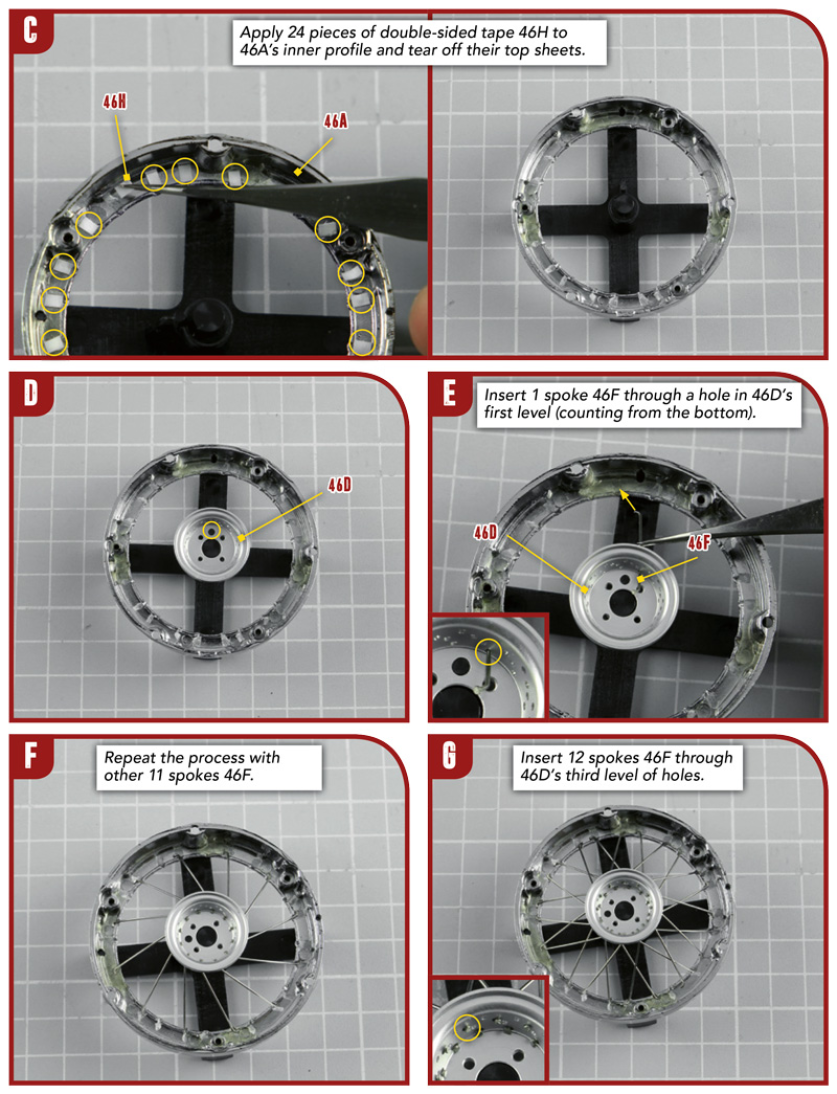 C

Apply 24 pieces of double-sided tape 46H to 46A's inner profile and tear off their top sheets.

46H

46A

D

46D

E

Insert 1 spoke 46F through a hole in 46D's first level (counting from the bottom).

46D

46F

F

Repeat the process with other 11 spokes 46F.

G

Insert 12 spokes 46F through 46D's third level of holes.