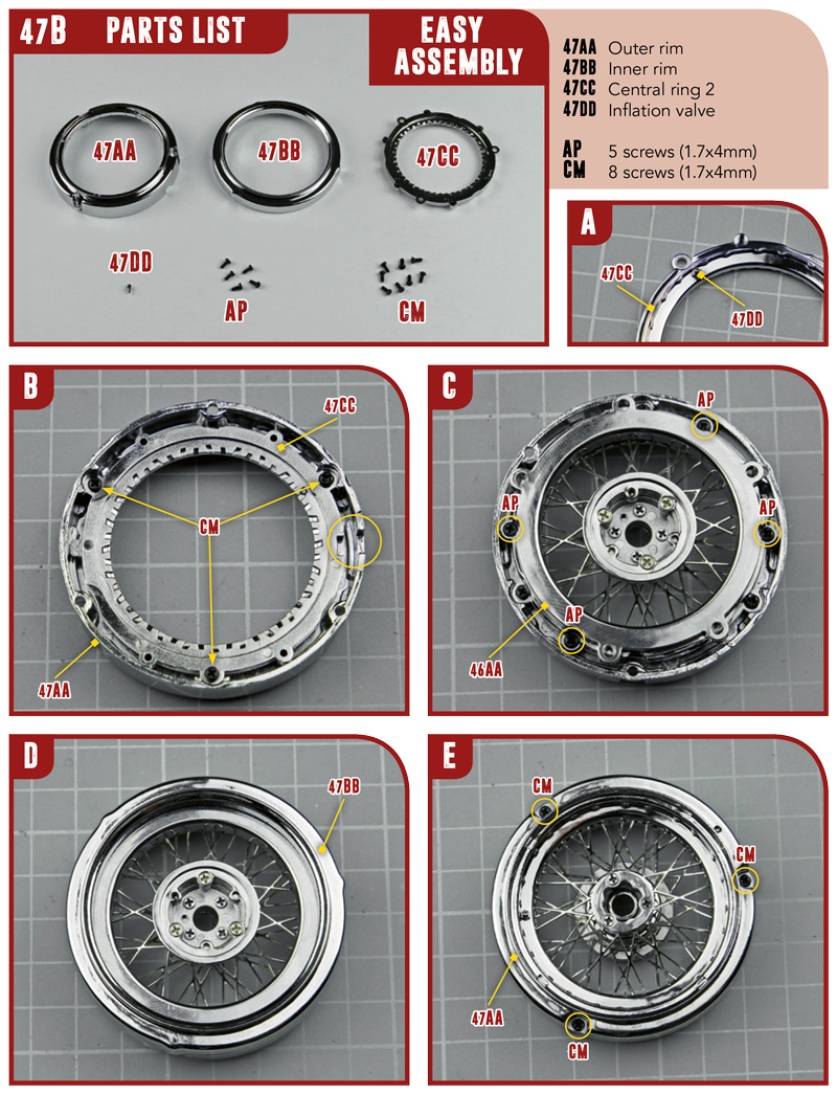 47B PARTS LIST

EASY ASSEMBLY

47AA Outer rim
47BB Inner rim
47CC Central ring 2
47DD Inflation valve

AP 5 screws (1.7x4mm)
CM 8 screws (1.7x4mm)

47AA
47BB
47CC
47DD
AP
CM

A
47CC
47DD

B
47CC
CM
47AA

C
AP
AP
AP
AP
46AA

D
47BB

E
CM
CM
47AA
CM