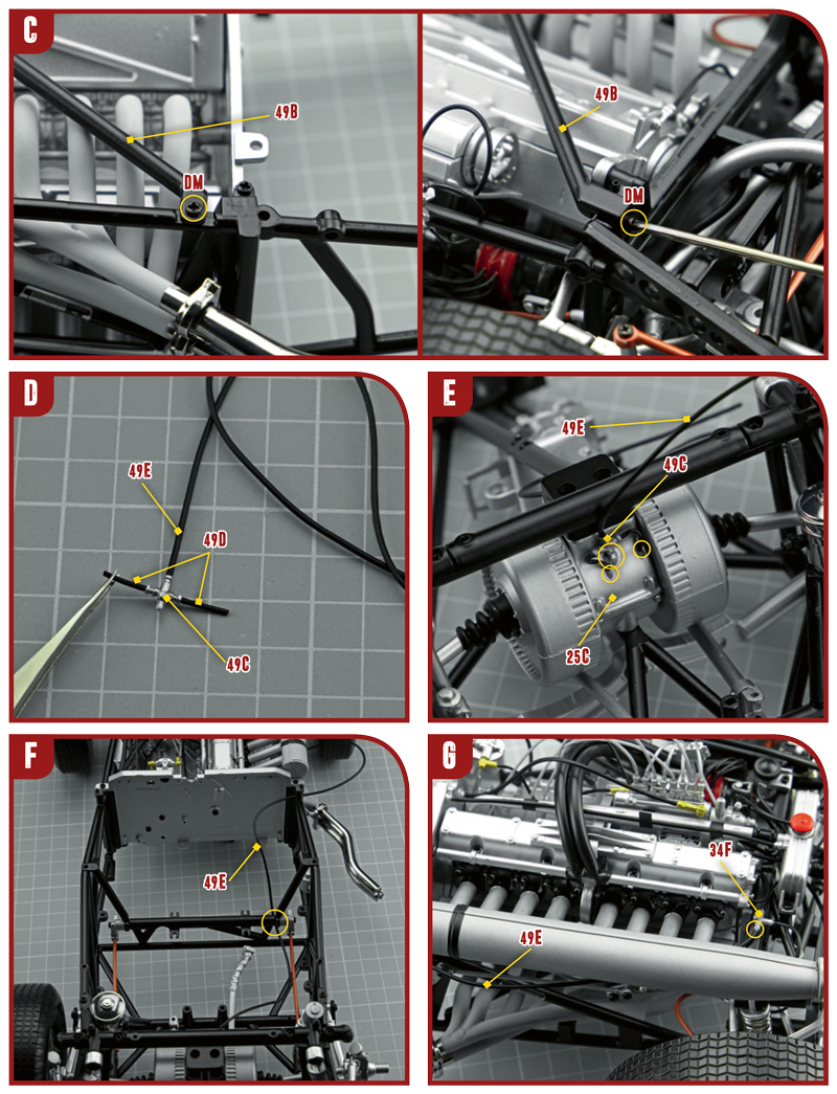 C
49B
DM
49B
DM
D
49E
49D
49C
E
49E
49C
25C
F
49E
G
34F
49E