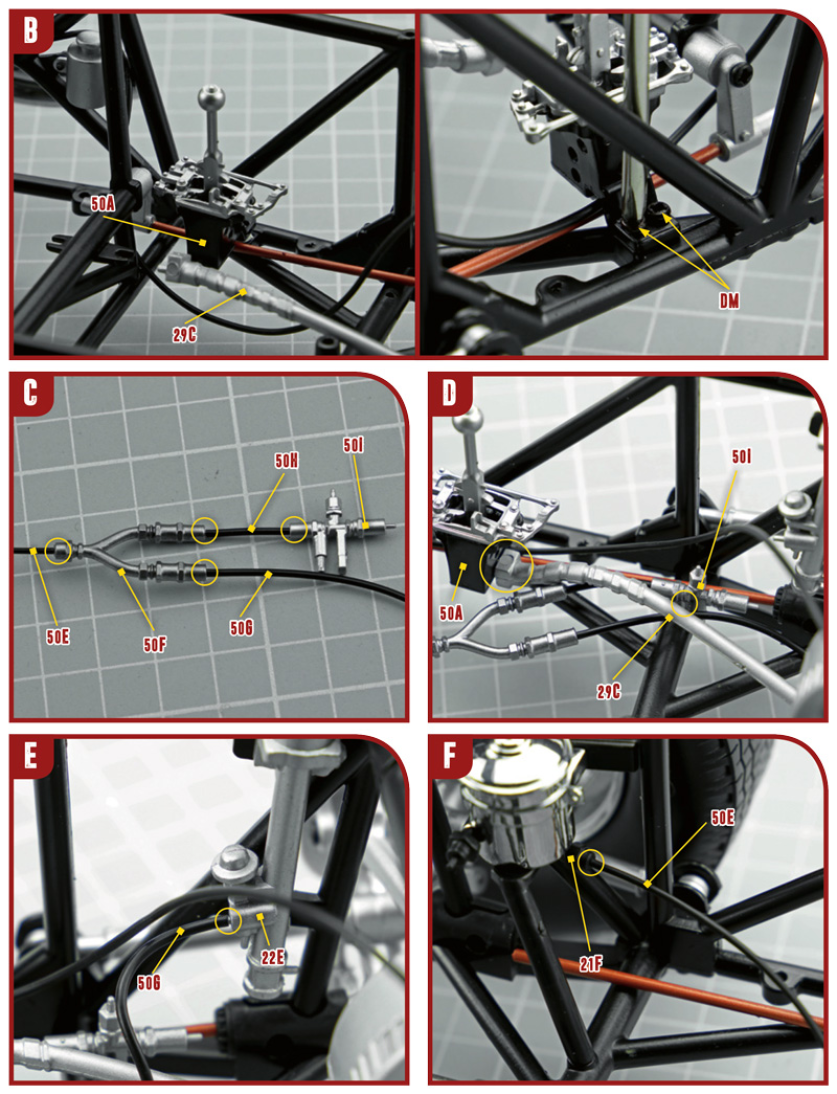 B
50A
29C
DM

C
50H
50I
50E
50F
50G

D
50I
50A
29C

E
50G
22E

F
50E
21F