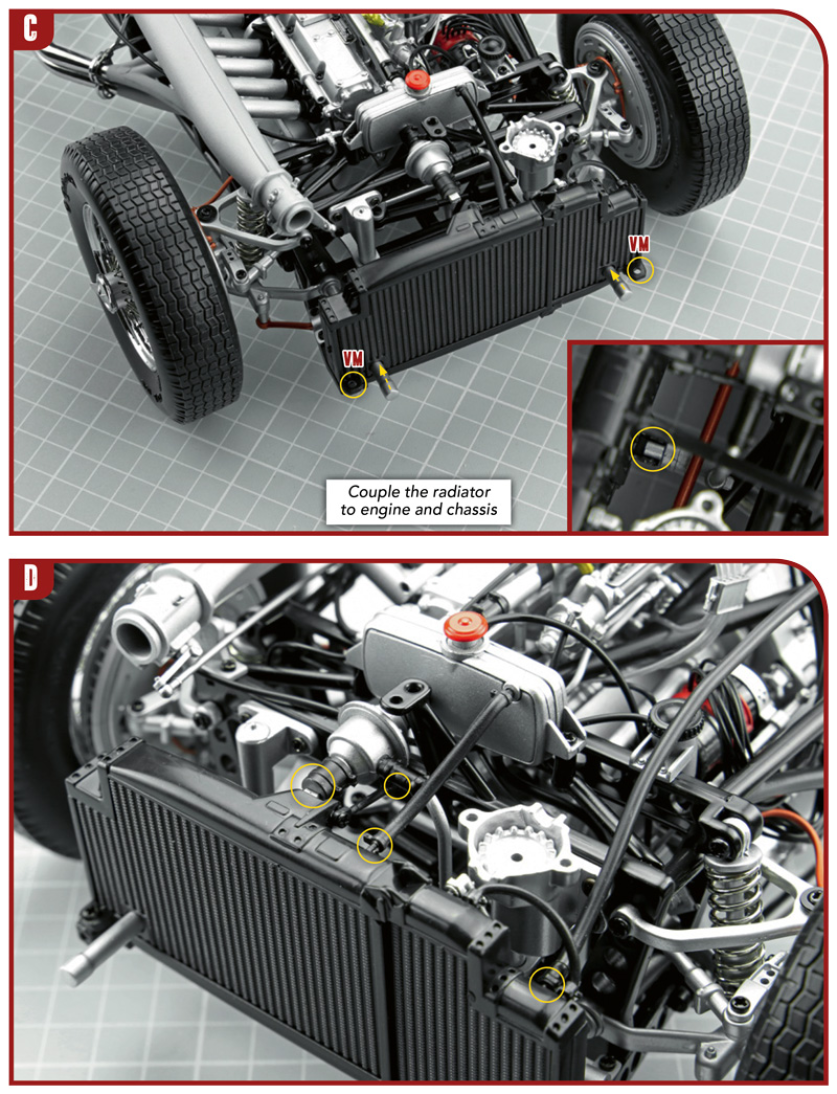 C

VM

VM

Couple the radiator to engine and chassis

D