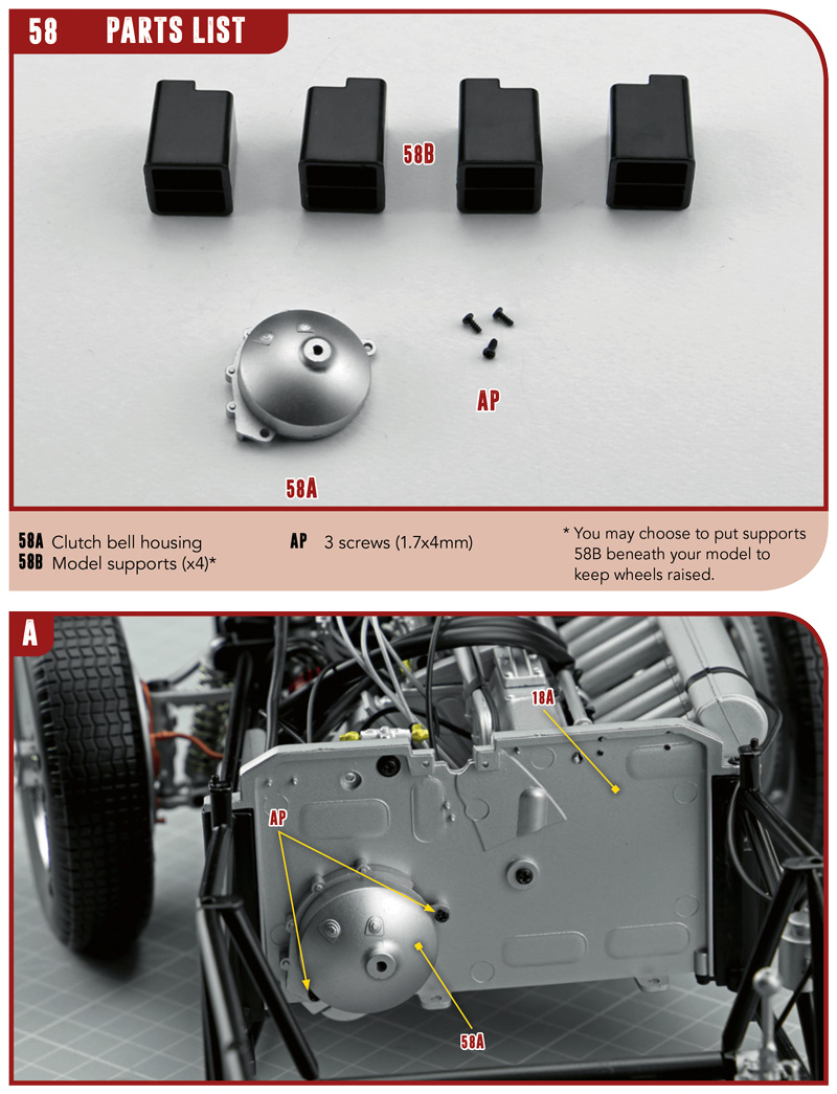 58 PARTS LIST

58B

AP

58A

58A Clutch bell housing
58B Model supports (x4)*

AP 3 screws (1.7x4mm)

* You may choose to put supports 58B beneath your model to keep wheels raised.

A

18A

AP

58A