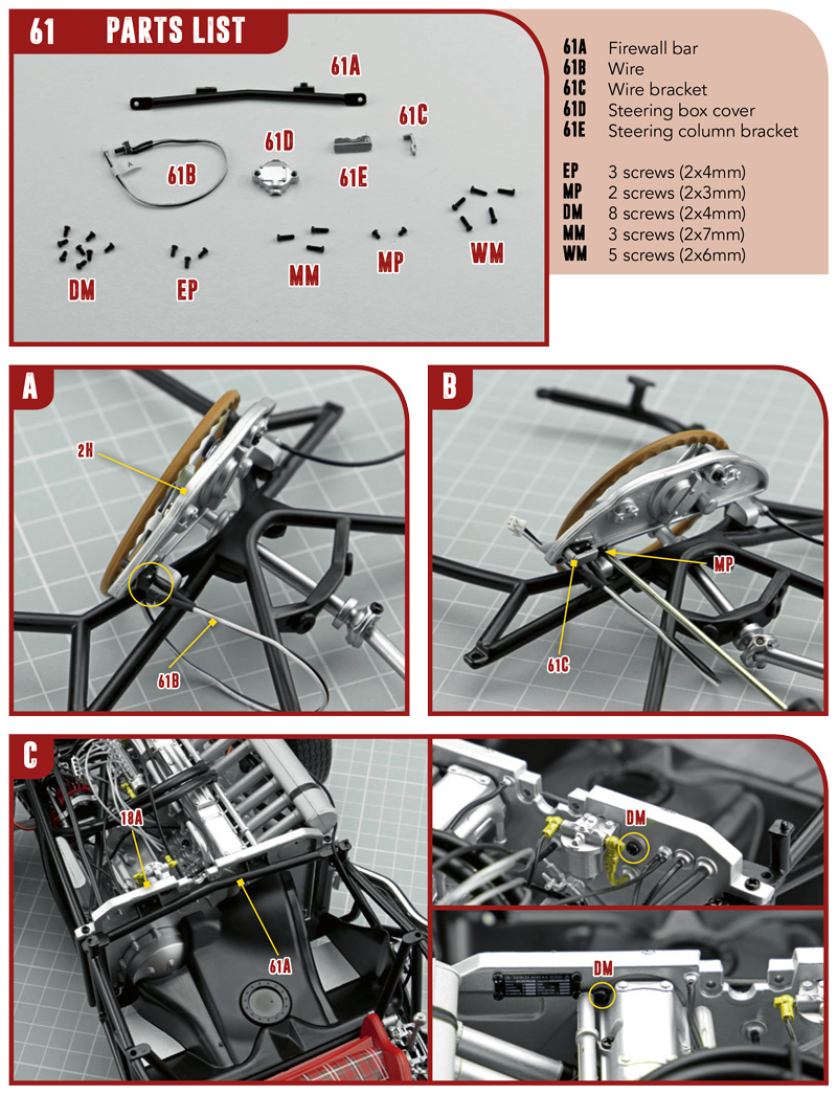 61 PARTS LIST

61A
61C
61D
61B
61E
DM
EP
MM
MP
WM

61A Firewall bar
61B Wire
61C Wire bracket
61D Steering box cover
61E Steering column bracket

EP 3 screws (2x4mm)
MP 2 screws (2x3mm)
DM 8 screws (2x4mm)
MM 3 screws (2x7mm)
WM 5 screws (2x6mm)

A
2H
61B

B
MP
61C

C
18A
61A
DM
DM