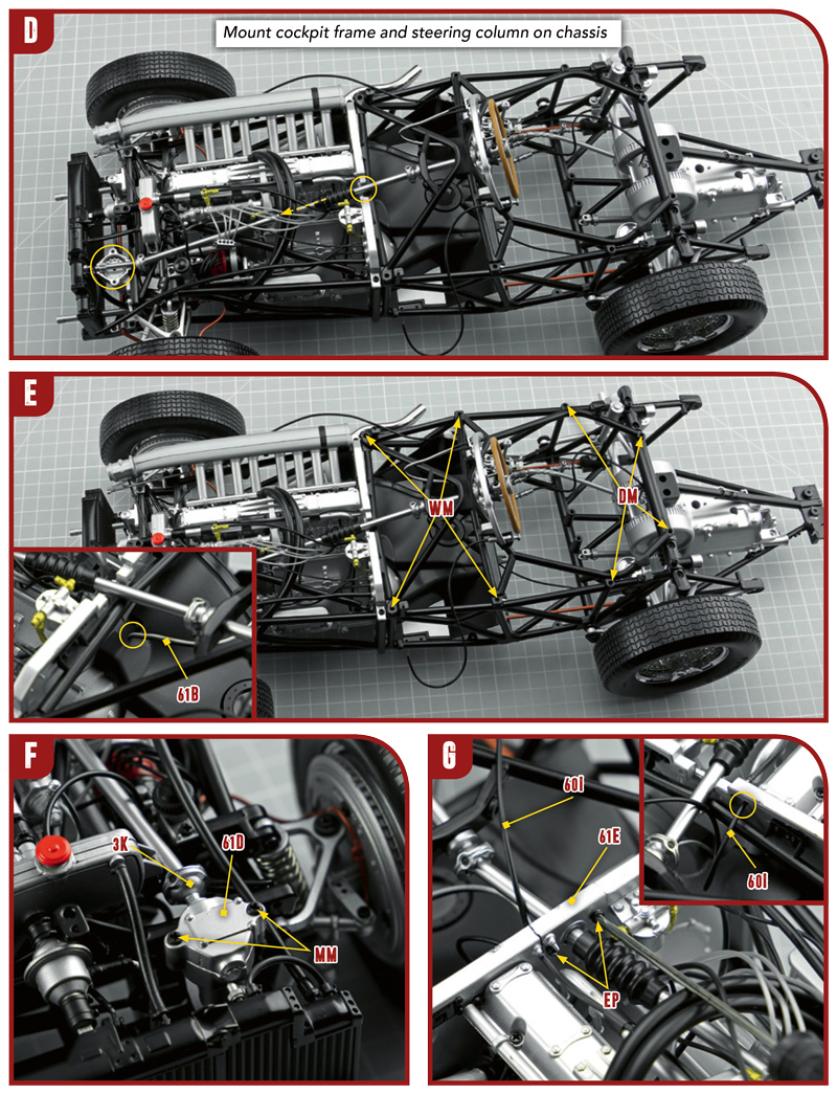 D

Mount cockpit frame and steering column on chassis

E

WM

DM

61B

F

3K

61D

MM

G

60I

61E

60I

EP