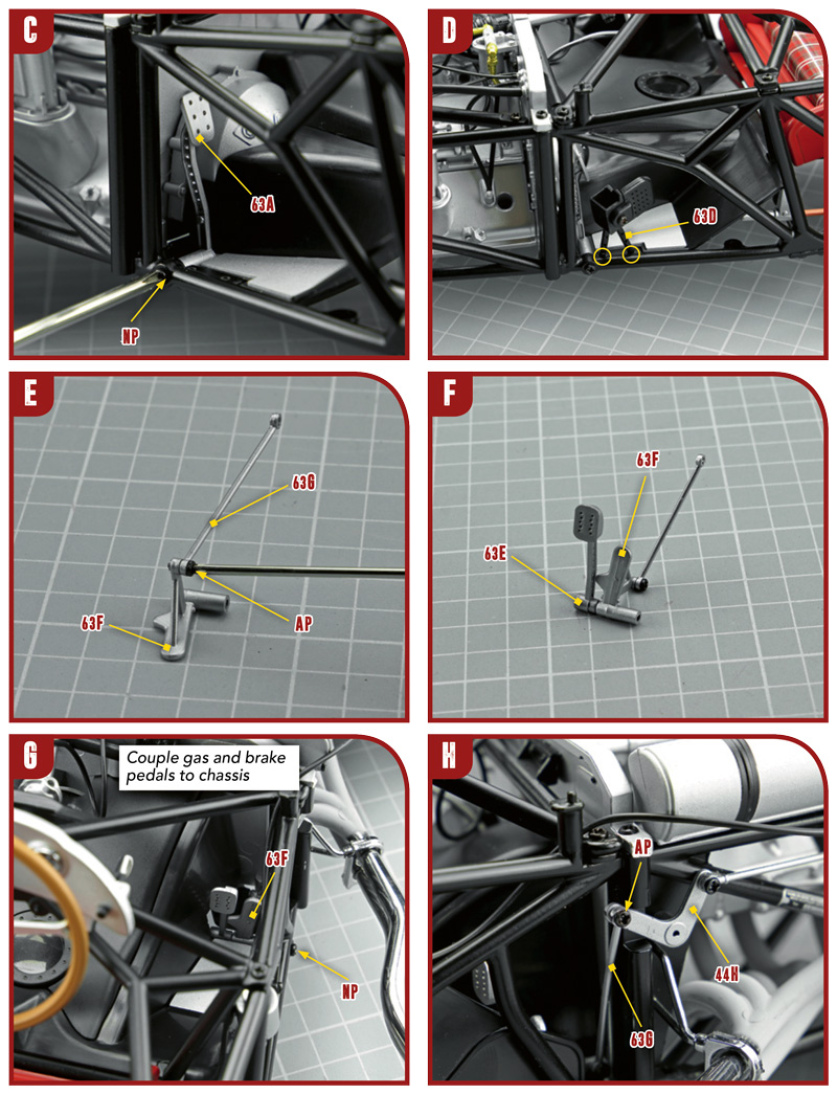 C

63A

NP

D

63D

E

63G

AP

63F

F

63F

63E

G

Couple gas and brake pedals to chassis

63F

NP

H

AP

44H

63G