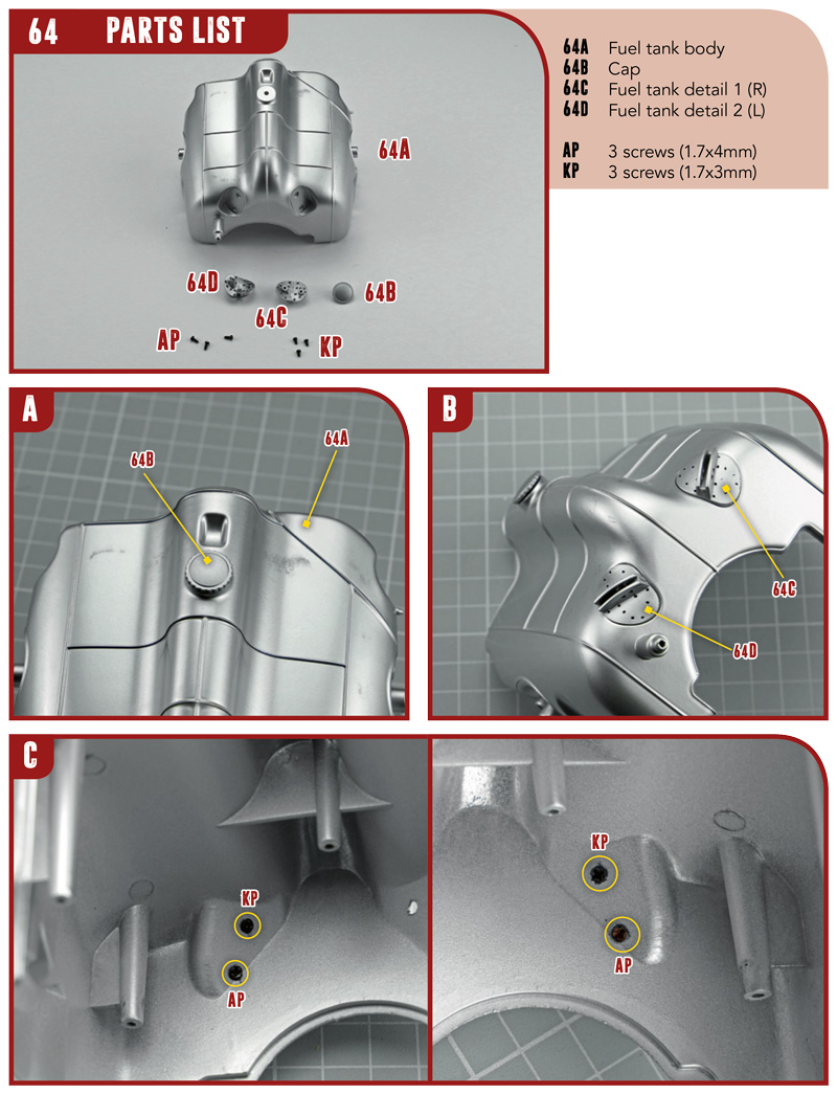 64 PARTS LIST

64A Fuel tank body
64B Cap
64C Fuel tank detail 1 (R)
64D Fuel tank detail 2 (L)

AP 3 screws (1.7x4mm)
KP 3 screws (1.7x3mm)

64A
64D
64C
64B
AP
KP

A
64B
64A

B
64C
64D

C
KP
AP
KP
AP