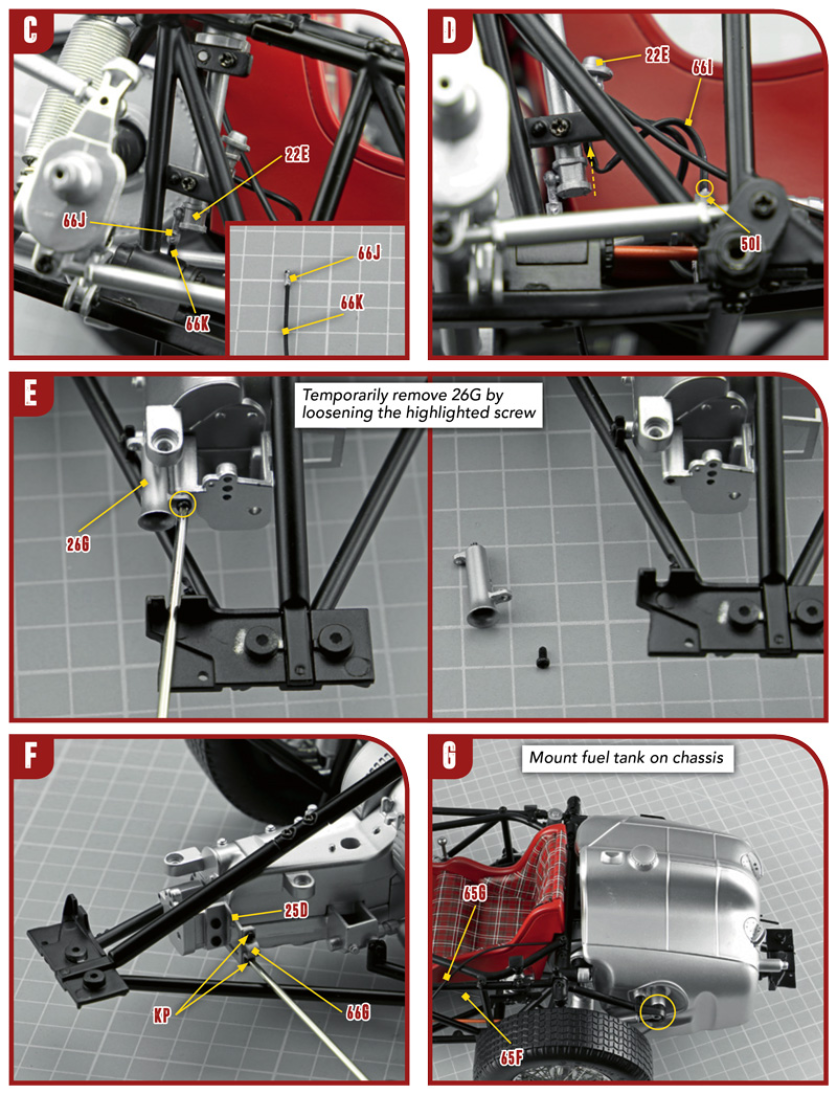 C

22E

66J

66K

66J

66K

D

22E

66I

50I

E

Temporarily remove 26G by loosening the highlighted screw

26G

F

25D

KP

66G

G

Mount fuel tank on chassis

65G

65F