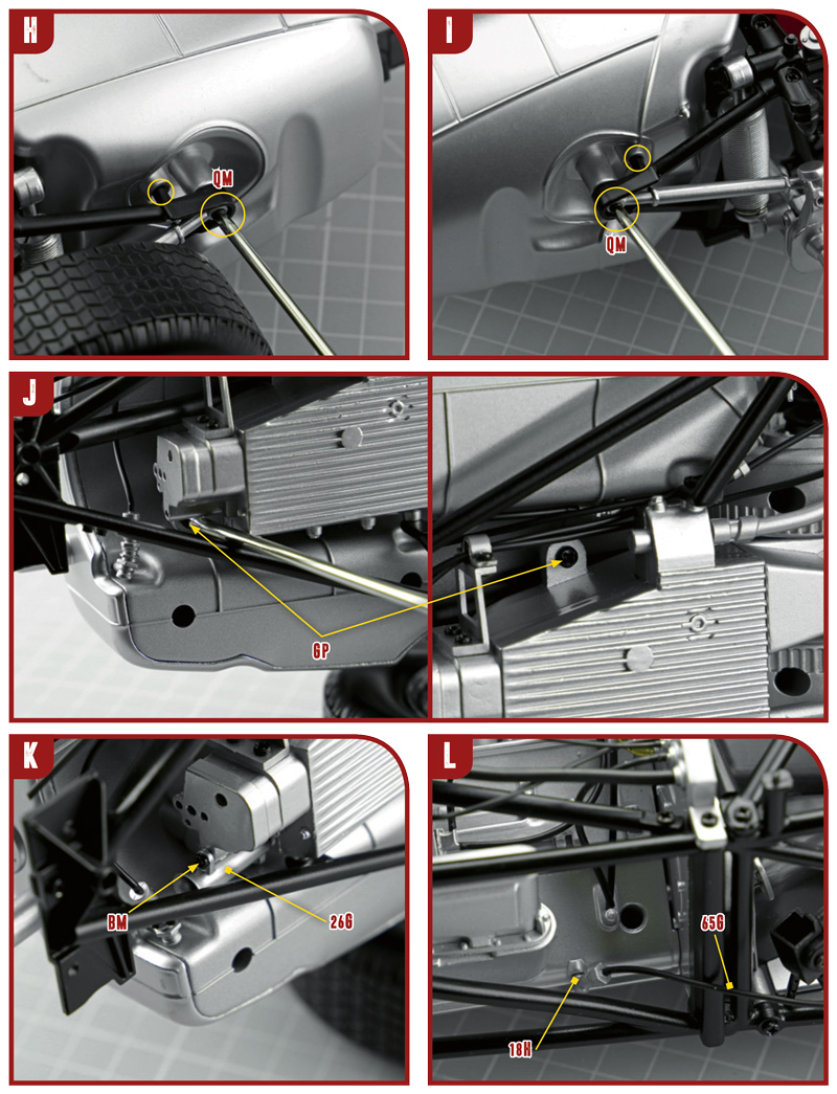 H

QM

I

QM

J

GP

K

BM

26G

L

65G

18H