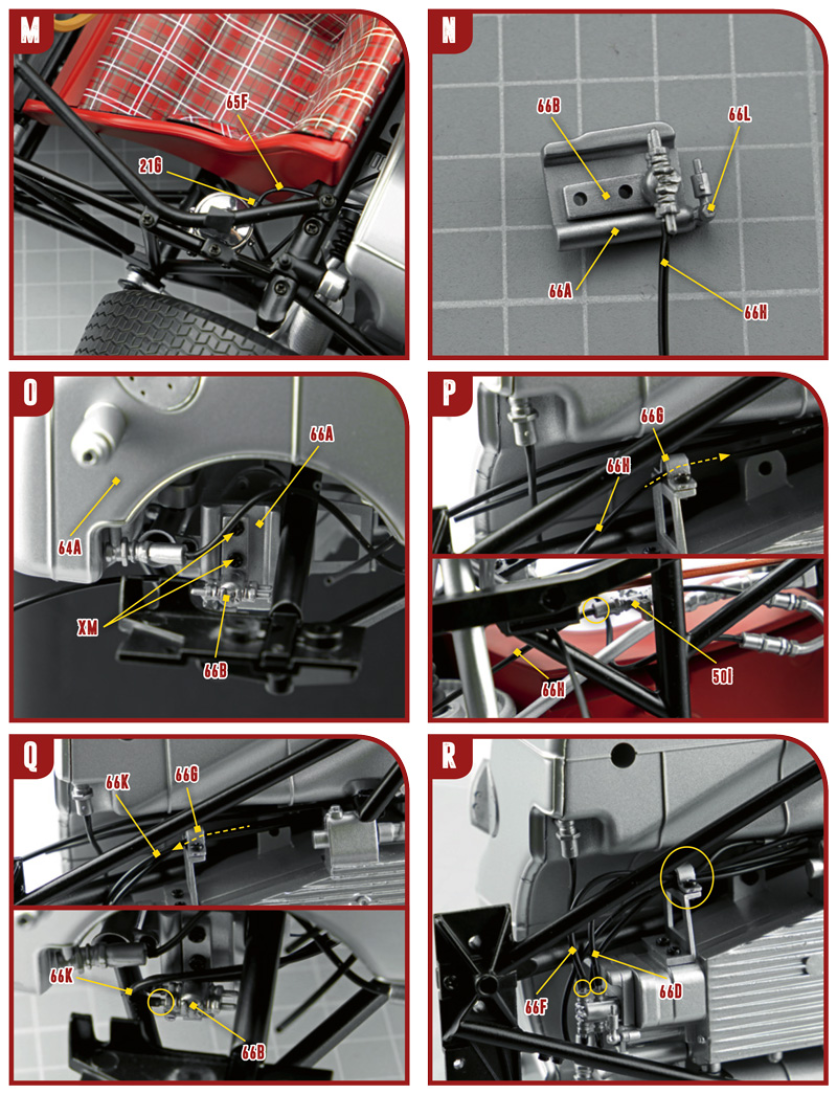 M
65F
21G

N
66B
66L
66A
66H

O
66A
64A
XM
66B

P
66G
66H
50I
66H

Q
66K
66G
66K
66B

R
66F
66D