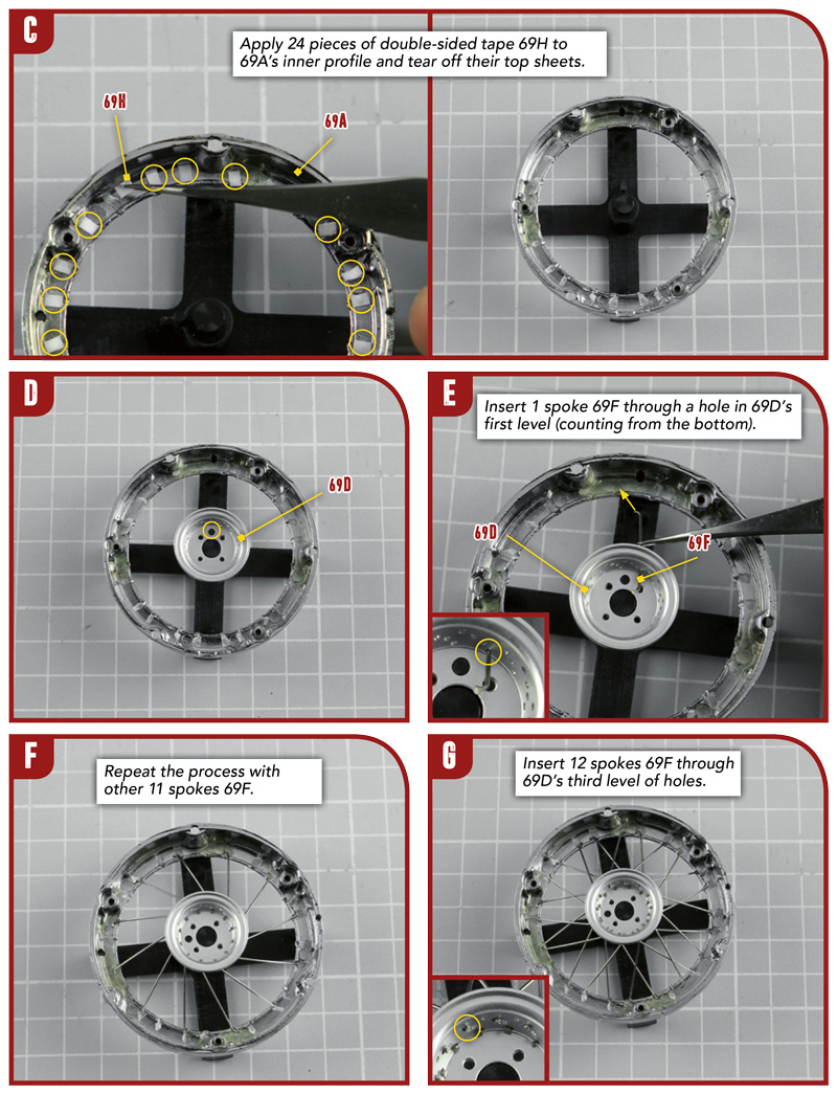 C

Apply 24 pieces of double-sided tape 69H to 69A's inner profile and tear off their top sheets.

69H

69A

D

69D

E

Insert 1 spoke 69F through a hole in 69D's first level (counting from the bottom).

69D

69F

F

Repeat the process with other 11 spokes 69F.

G

Insert 12 spokes 69F through 69D's third level of holes.