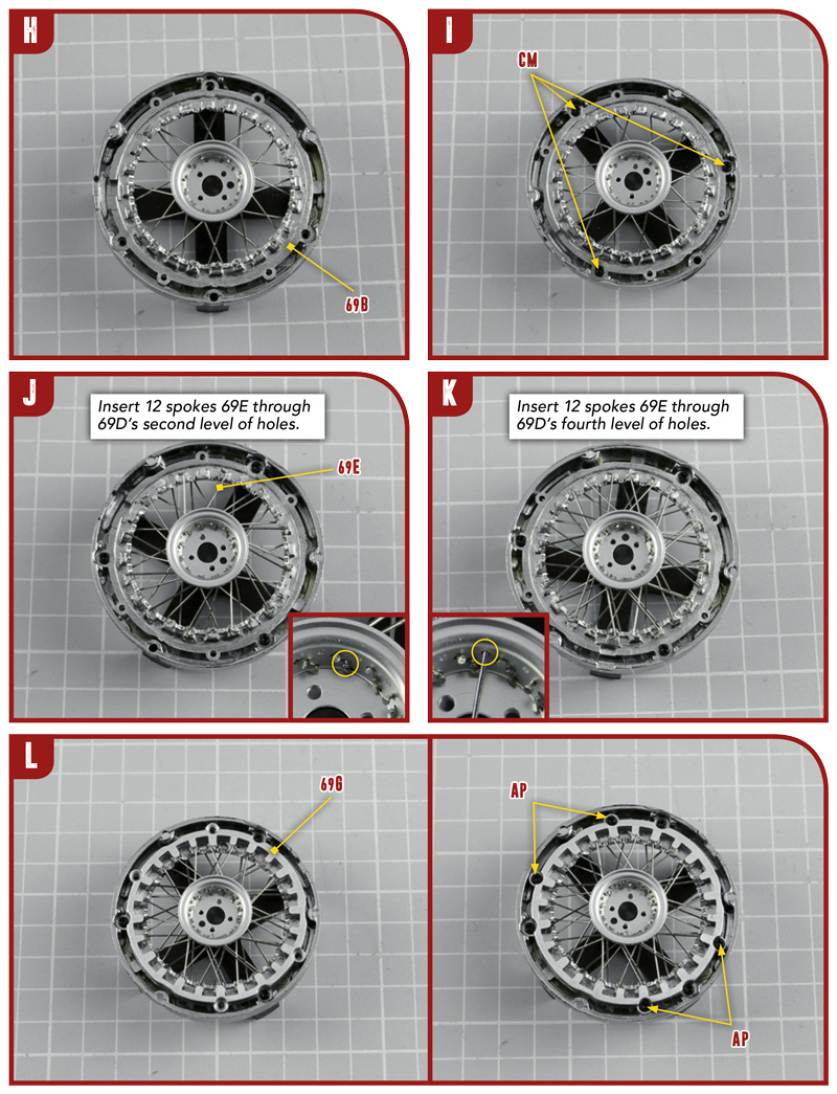 H

69B

I

CM

J

Insert 12 spokes 69E through 69D's second level of holes.

69E

K

Insert 12 spokes 69E through 69D's fourth level of holes.

L

69G

AP

AP