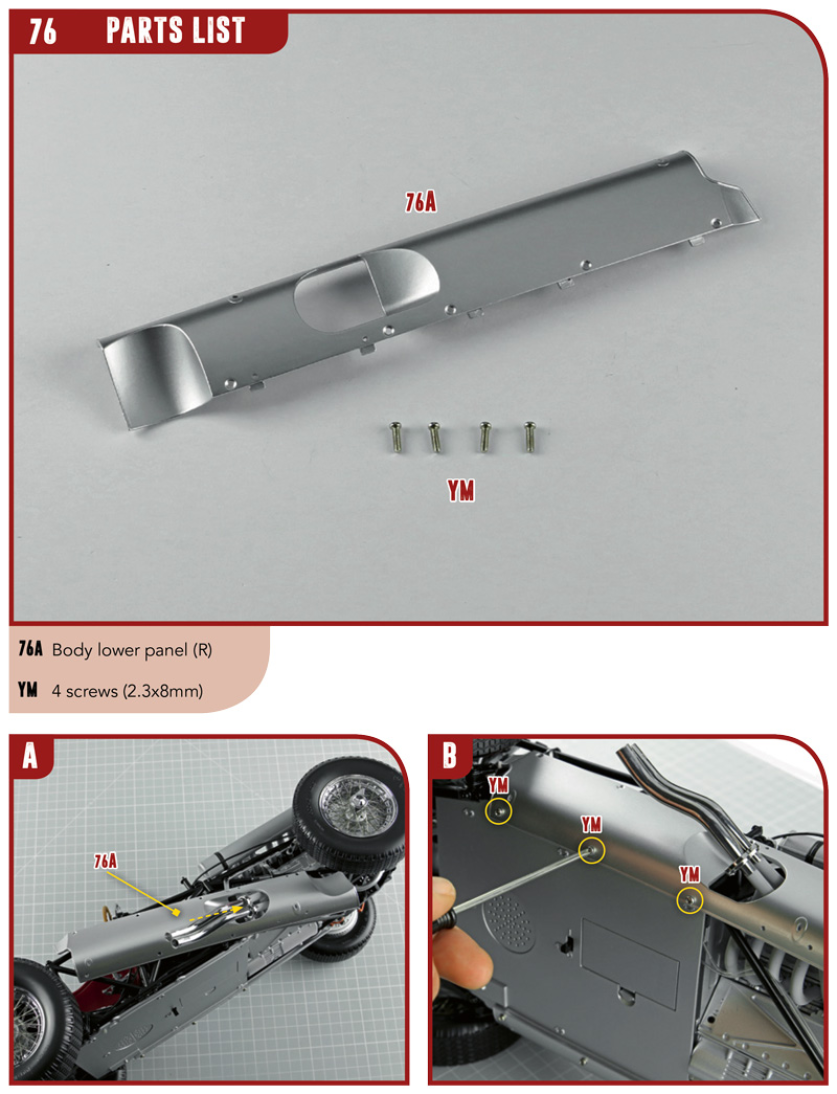 76 PARTS LIST

76A

YM

76A Body lower panel (R)

YM 4 screws (2.3x8mm)

A

76A

B

YM

YM

YM