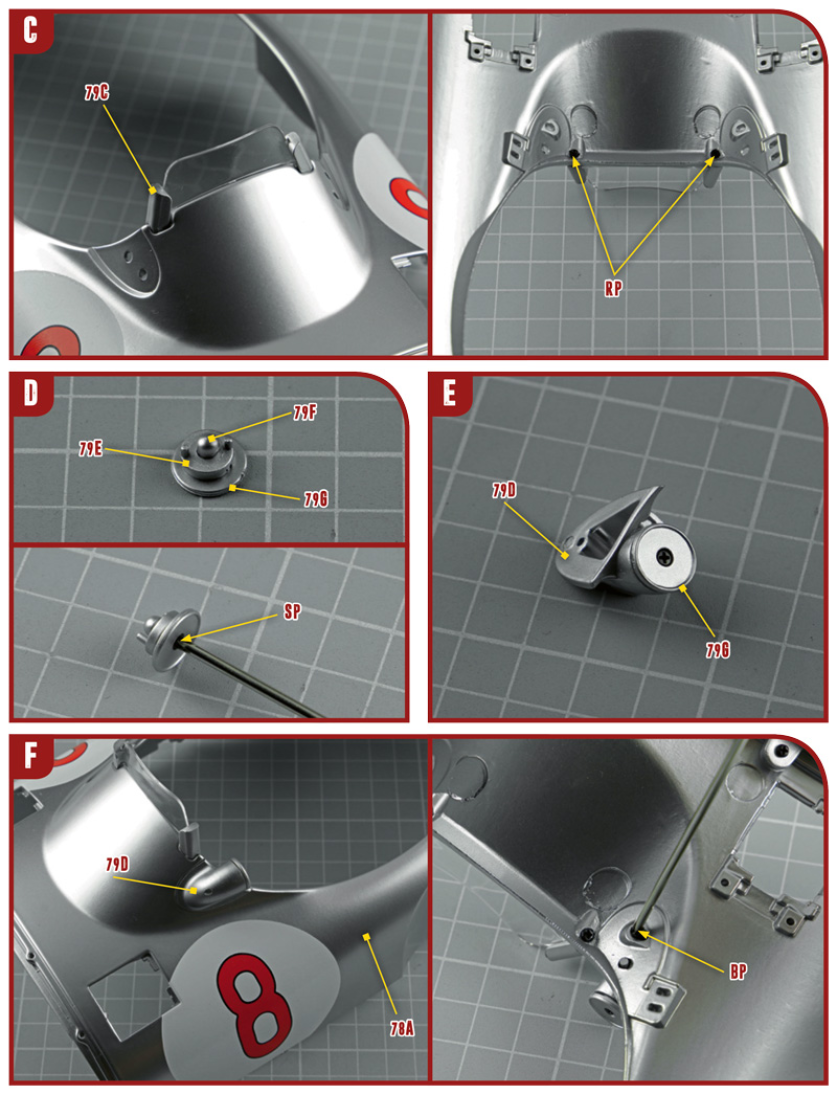 C

79C

RP

D

79F

79E

79G

SP

E

79D

79G

F

79D

8

78A

BP