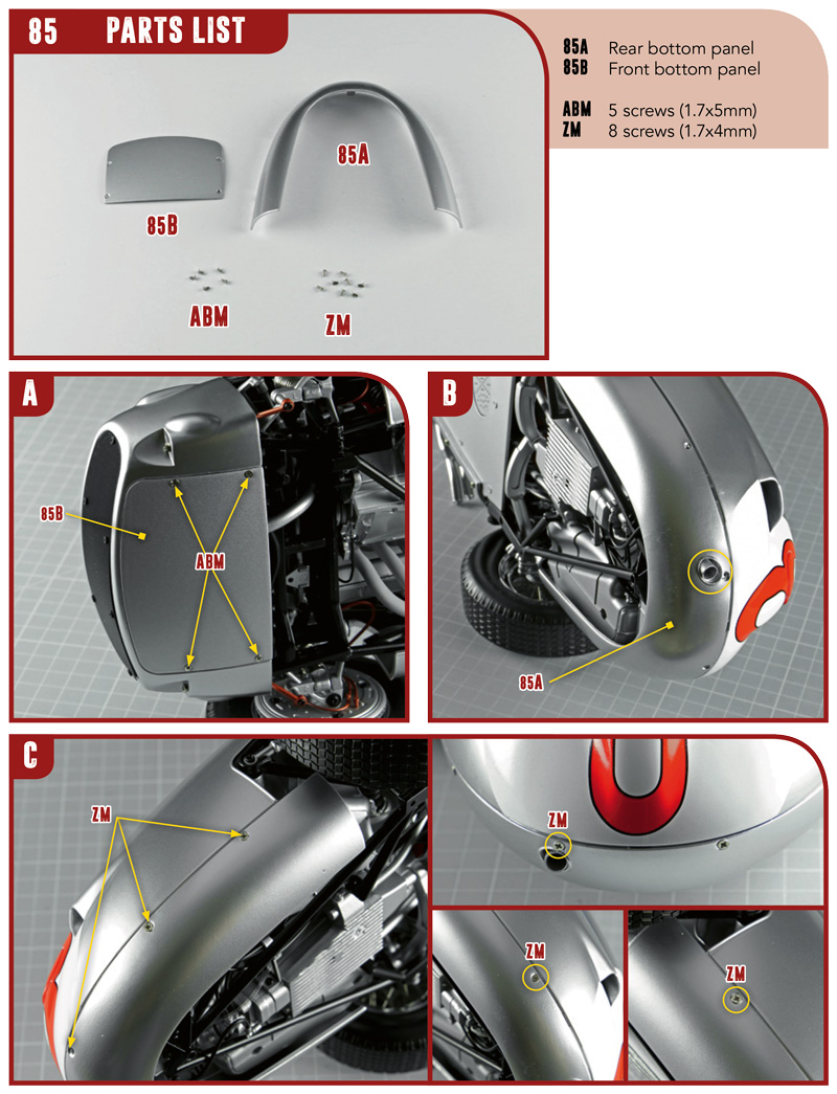 85 PARTS LIST

85A Rear bottom panel
85B Front bottom panel

ABM 5 screws (1.7x5mm)
ZM 8 screws (1.7x4mm)

85A
85B
ABM
ZM

A
85B
ABM

B
85A

C
ZM
ZM
ZM
ZM