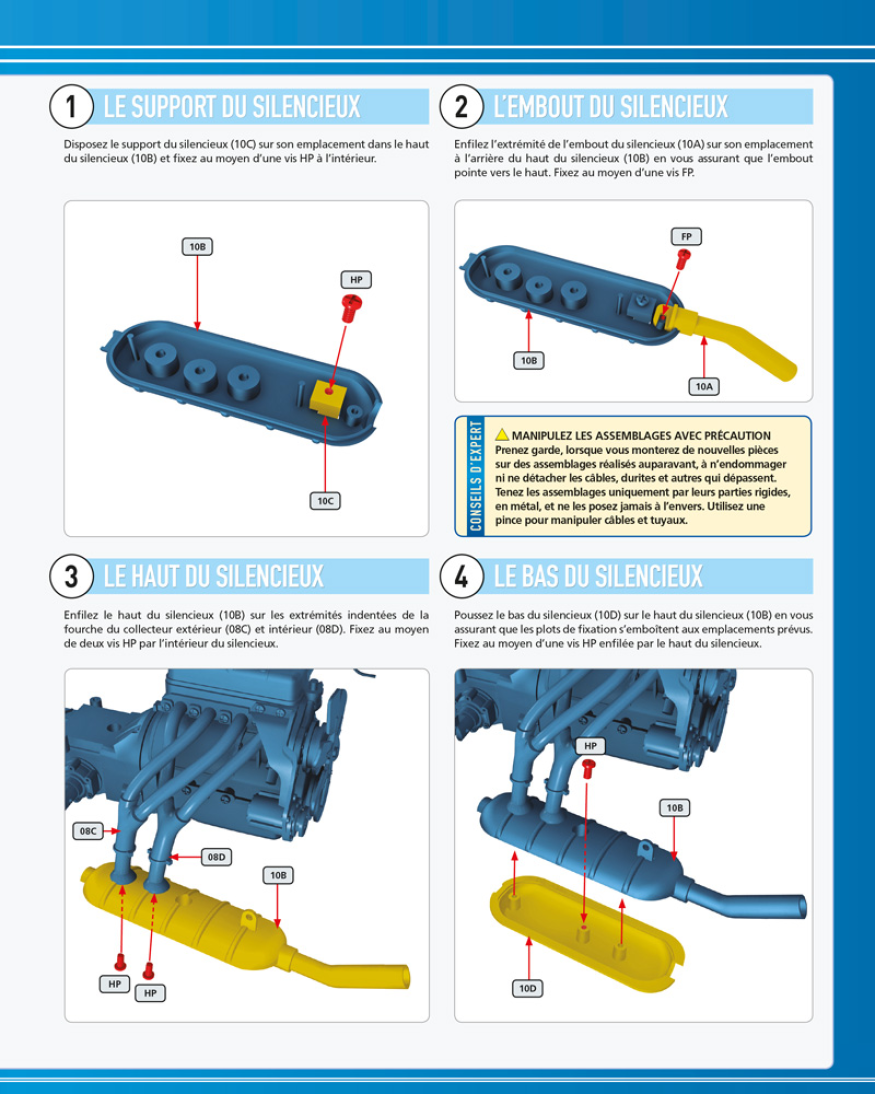 1 LE SUPPORT DU SILENCIEUX

Disposez le support du silencieux (10C) sur son emplacement dans le haut du silencieux (10B) et fixez au moyen d'une vis HP à l'intérieur.

10B
HP
10C

2 L'EMBOUT DU SILENCIEUX

Enfilez l'extrémité de l'embout du silencieux (10A) sur son emplacement à l'arrière du haut du silencieux (10B) en vous assurant que l'embout pointe vers le haut. Fixez au moyen d'une vis FP.

FP
10B
10A

CONSEILS D'EXPERT

MANIPULEZ LES ASSEMBLAGES AVEC PRÉCAUTION
Prenez garde, lorsque vous monterez de nouvelles pièces sur des assemblages réalisés auparavant, à n'endommager ni ne détacher les câbles, durites et autres qui dépassent. Tenez les assemblages uniquement par leurs parties rigides, en métal, et ne les posez jamais à l'envers. Utilisez une pince pour manipuler câbles et tuyaux.

3 LE HAUT DU SILENCIEUX

Enfilez le haut du silencieux (10B) sur les extrémités indentées de la fourche du collecteur extérieur (08C) et intérieur (08D). Fixez au moyen de deux vis HP par l'intérieur du silencieux.

08C
08D
10B
HP
HP

4 LE BAS DU SILENCIEUX

Poussez le bas du silencieux (10D) sur le haut du silencieux (10B) en vous assurant que les plots de fixation s'emboîtent aux emplacements prévus. Fixez au moyen d'une vis HP enfilée par le haut du silencieux.

HP
10B
10D