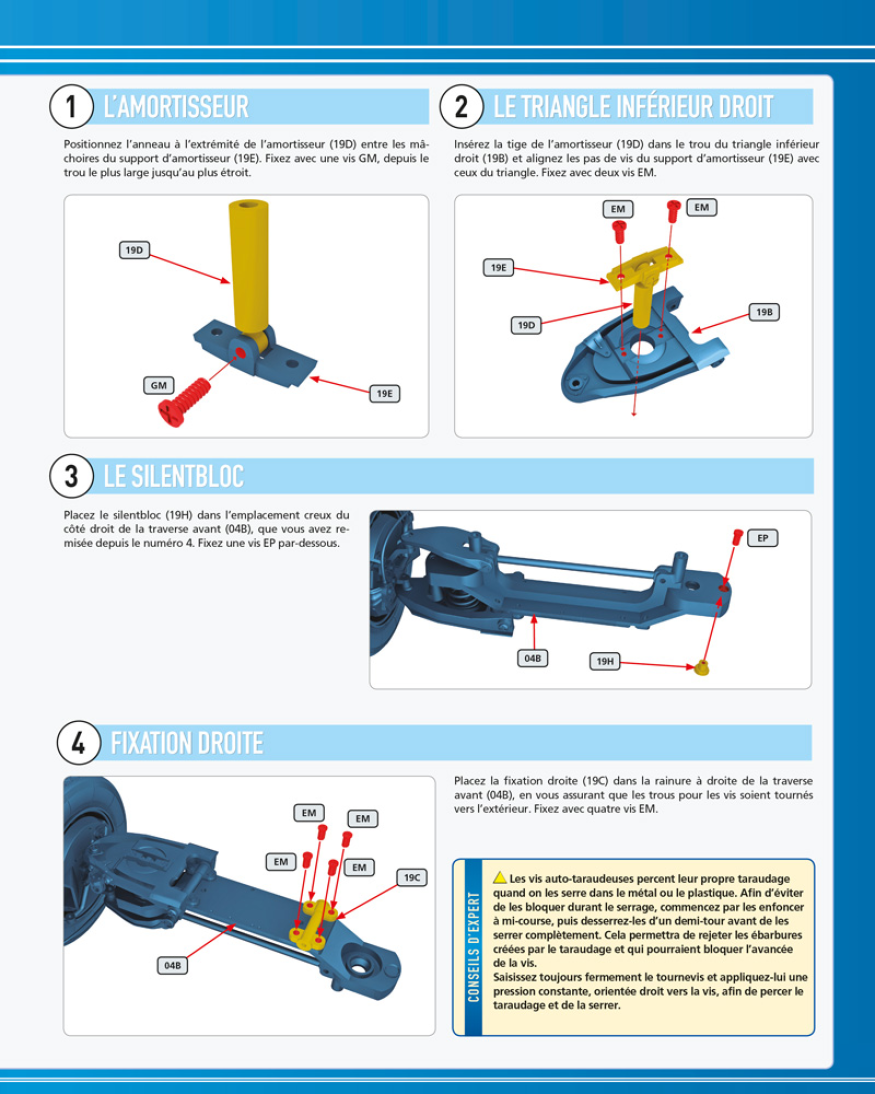 1 L'AMORTISSEUR

Positionnez l'anneau à l'extrémité de l'amortisseur (19D) entre les mâchoires du support d'amortisseur (19E). Fixez avec une vis GM, depuis le trou le plus large jusqu'au plus étroit.

19D

GM

19E

2 LE TRIANGLE INFÉRIEUR DROIT

Insérez la tige de l'amortisseur (19D) dans le trou du triangle inférieur droit (19B) et alignez les pas de vis du support d'amortisseur (19E) avec ceux du triangle. Fixez avec deux vis EM.

EM

EM

19E

19D

19B

3 LE SILENTBLOC

Placez le silentbloc (19H) dans l'emplacement creux du côté droit de la traverse avant (04B), que vous avez remisée depuis le numéro 4. Fixez une vis EP par-dessous.

EP

04B

19H

4 FIXATION DROITE

EM

EM

EM

EM

19C

04B

Placez la fixation droite (19C) dans la rainure à droite de la traverse avant (04B), en vous assurant que les trous pour les vis soient tournés vers l'extérieur. Fixez avec quatre vis EM.

CONSEILS D'EXPERT

Les vis auto-taraudeuses percent leur propre taraudage quand on les serre dans le métal ou le plastique. Afin d'éviter de les bloquer durant le serrage, commencez par les enfoncer à mi-course, puis desserrez-les d'un demi-tour avant de les serrer complètement. Cela permettra de rejeter les ébarbures créées par le taraudage et qui pourraient bloquer l'avancée de la vis.
Saisissez toujours fermement le tournevis et appliquez-lui une pression constante, orientée droit vers la vis, afin de percer le taraudage et de la serrer.