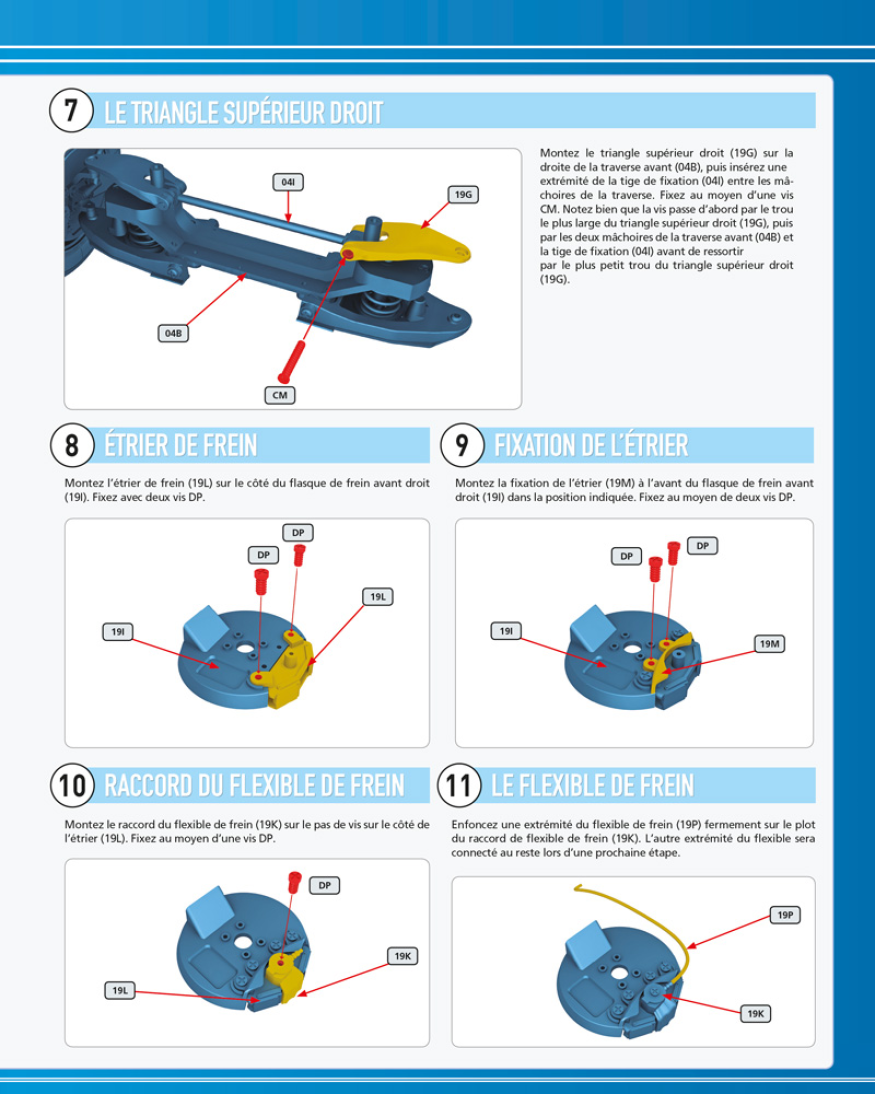 7 LE TRIANGLE SUPÉRIEUR DROIT

04I
19G
04B
CM

Montez le triangle supérieur droit (19G) sur la droite de la traverse avant (04B), puis insérez une extrémité de la tige de fixation (04I) entre les mâchoires de la traverse. Fixez au moyen d'une vis CM. Notez bien que la vis passe d'abord par le trou le plus large du triangle supérieur droit (19G), puis par les deux mâchoires de la traverse avant (04B) et la tige de fixation (04I) avant de ressortir par le plus petit trou du triangle supérieur droit (19G).

8 ÉTRIER DE FREIN

Montez l'étrier de frein (19L) sur le côté du flasque de frein avant droit (19I). Fixez avec deux vis DP.

DP
DP
19L
19I

9 FIXATION DE L'ÉTRIER

Montez la fixation de l'étrier (19M) à l'avant du flasque de frein avant droit (19I) dans la position indiquée. Fixez au moyen de deux vis DP.

DP
DP
19I
19M

10 RACCORD DU FLEXIBLE DE FREIN

Montez le raccord du flexible de frein (19K) sur le pas de vis sur le côté de l'étrier (19L). Fixez au moyen d'une vis DP.

DP
19K
19L

11 LE FLEXIBLE DE FREIN

Enfoncez une extrémité du flexible de frein (19P) fermement sur le plot du raccord de flexible de frein (19K). L'autre extrémité du flexible sera connecté au reste lors d'une prochaine étape.

19P
19K