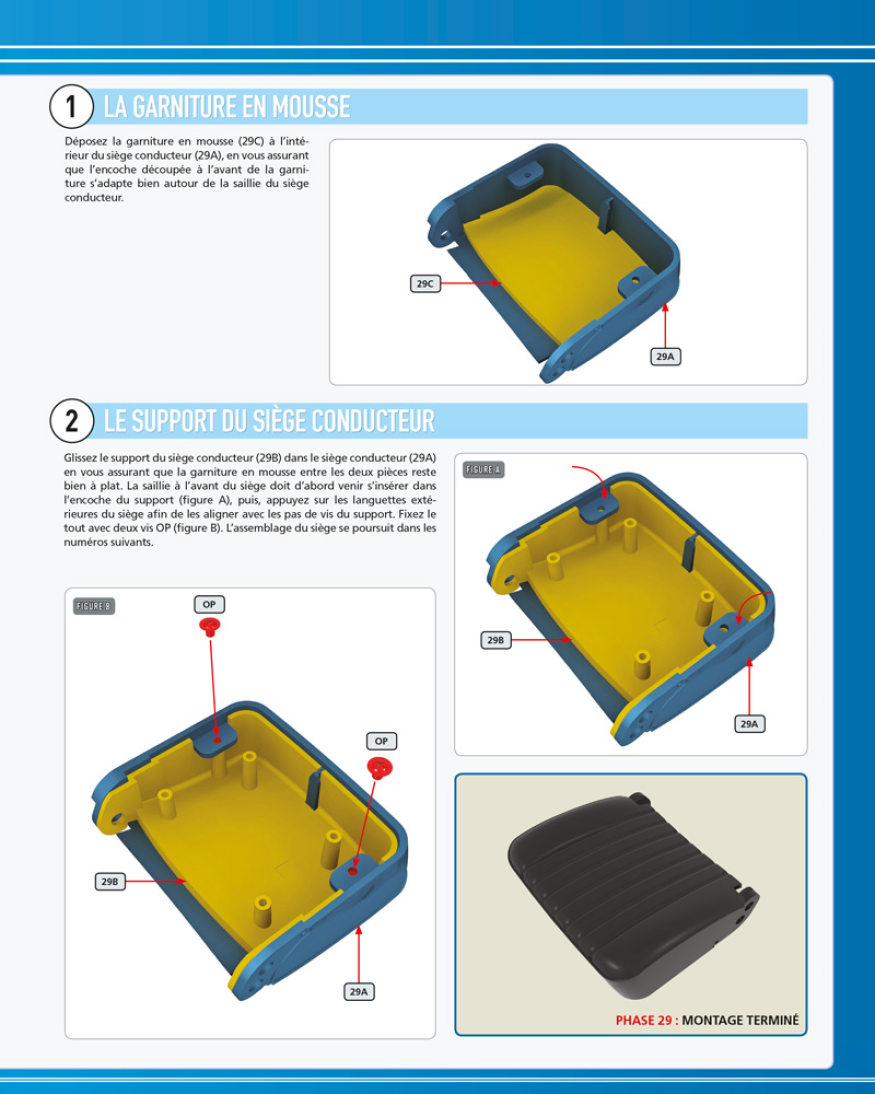 1 LA GARNITURE EN MOUSSE

Déposez la garniture en mousse (29C) à l'intérieur du siège conducteur (29A), en vous assurant que l'encoche découpée à l'avant de la garniture s'adapte bien autour de la saillie du siège conducteur.

29C

29A

2 LE SUPPORT DU SIÈGE CONDUCTEUR

Glissez le support du siège conducteur (29B) dans le siège conducteur (29A) en vous assurant que la garniture en mousse entre les deux pièces reste bien à plat. La saillie à l'avant du siège doit d'abord venir s'insérer dans l'encoche du support (figure A), puis, appuyez sur les languettes extérieures du siège afin de les aligner avec les pas de vis du support. Fixez le tout avec deux vis OP (figure B). L'assemblage du siège se poursuit dans les numéros suivants.

FIGURE A

29B

29A

FIGURE B

OP

OP

29B

29A

PHASE 29 : MONTAGE TERMINÉ