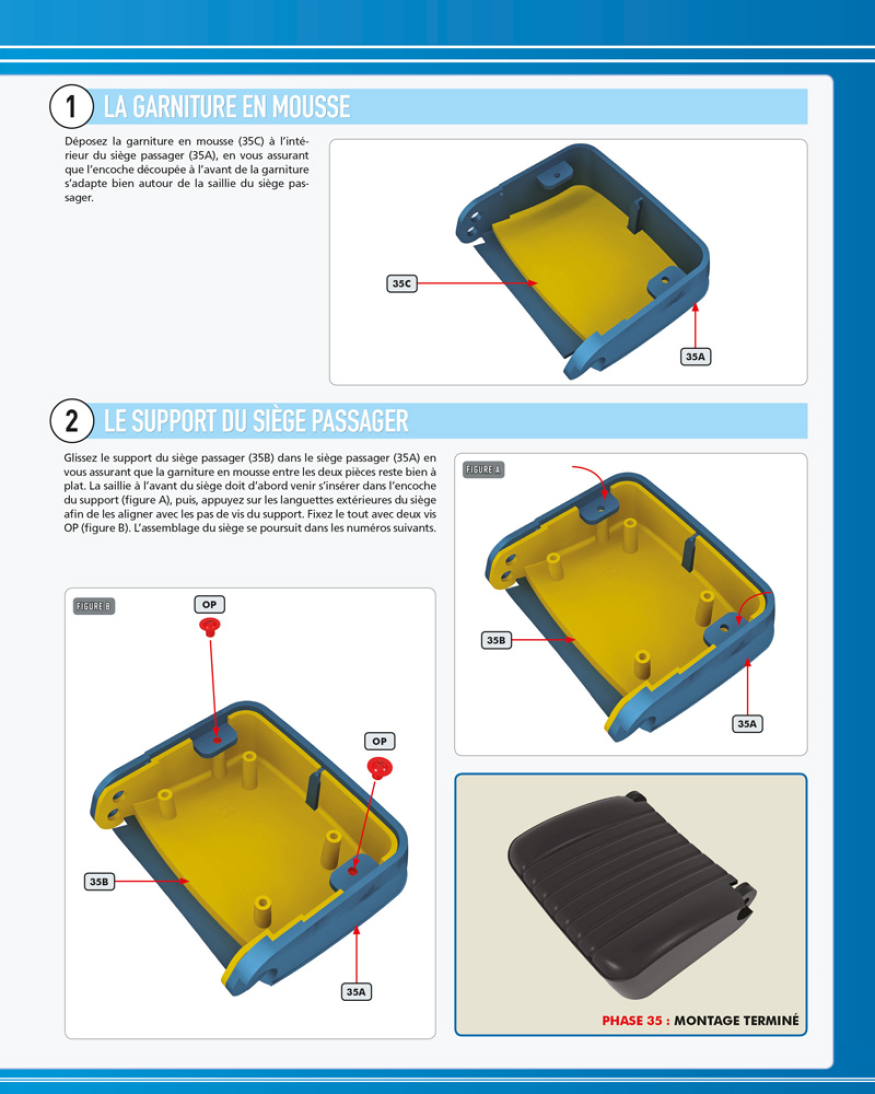 1 LA GARNITURE EN MOUSSE

Déposez la garniture en mousse (35C) à l'intérieur du siège passager (35A), en vous assurant que l'encoche découpée à l'avant de la garniture s'adapte bien autour de la saillie du siège passager.

35C

35A

2 LE SUPPORT DU SIÈGE PASSAGER

Glissez le support du siège passager (35B) dans le siège passager (35A) en vous assurant que la garniture en mousse entre les deux pièces reste bien à plat. La saillie à l'avant du siège doit d'abord venir s'insérer dans l'encoche du support (figure A), puis, appuyez sur les languettes extérieures du siège afin de les aligner avec les pas de vis du support. Fixez le tout avec deux vis OP (figure B). L'assemblage du siège se poursuit dans les numéros suivants.

FIGURE A

35B

35A

FIGURE B

OP

OP

35B

35A

PHASE 35 : MONTAGE TERMINÉ