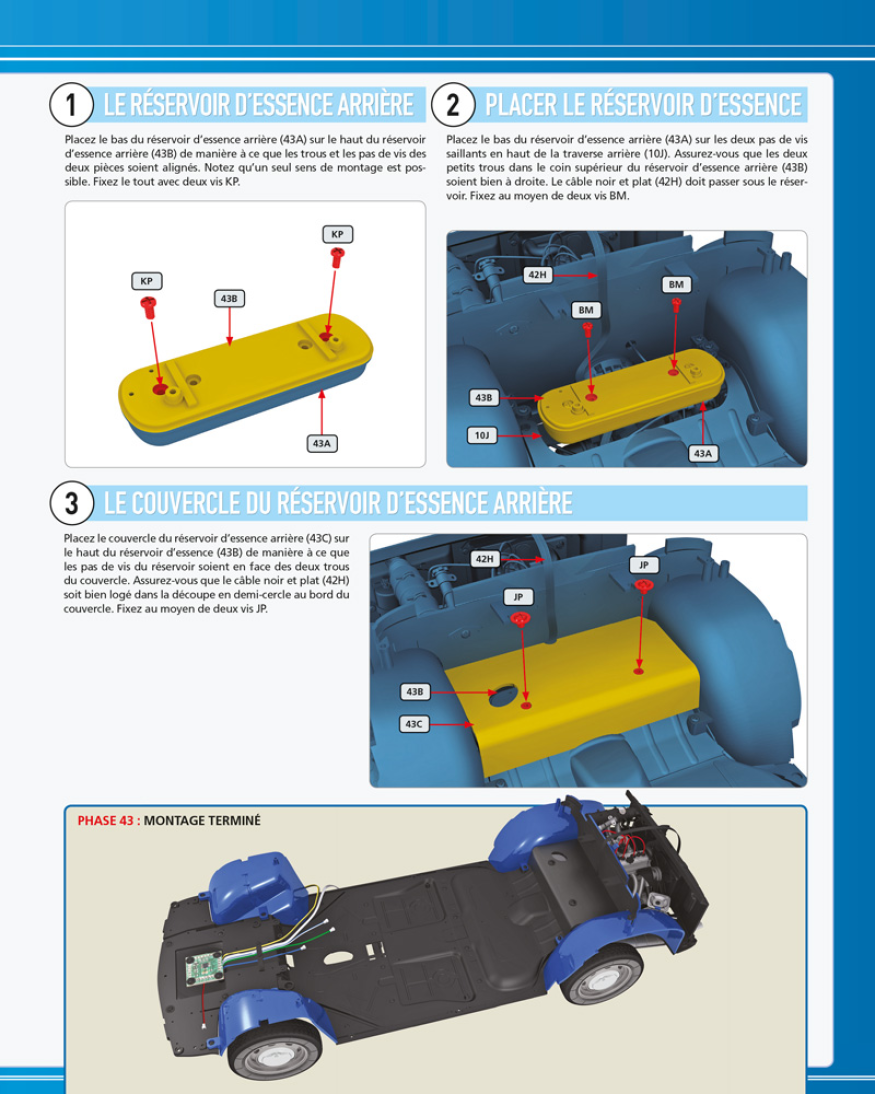 1 LE RÉSERVOIR D'ESSENCE ARRIÈRE

Placez le bas du réservoir d'essence arrière (43A) sur le haut du réservoir d'essence arrière (43B) de manière à ce que les trous et les pas de vis des deux pièces soient alignés. Notez qu'un seul sens de montage est possible. Fixez le tout avec deux vis KP.

KP
KP
43B
43A

2 PLACER LE RÉSERVOIR D'ESSENCE

Placez le bas du réservoir d'essence arrière (43A) sur les deux pas de vis saillants en haut de la traverse arrière (10J). Assurez-vous que les deux petits trous dans le coin supérieur du réservoir d'essence arrière (43B) soient bien à droite. Le câble noir et plat (42H) doit passer sous le réservoir. Fixez au moyen de deux vis BM.

42H
BM
BM
43B
10J
43A

3 LE COUVERCLE DU RÉSERVOIR D'ESSENCE ARRIÈRE

Placez le couvercle du réservoir d'essence arrière (43C) sur le haut du réservoir d'essence (43B) de manière à ce que les pas de vis du réservoir soient en face des deux trous du couvercle. Assurez-vous que le câble noir et plat (42H) soit bien logé dans la découpe en demi-cercle au bord du couvercle. Fixez au moyen de deux vis JP.

42H
JP
JP
43B
43C

PHASE 43 : MONTAGE TERMINÉ