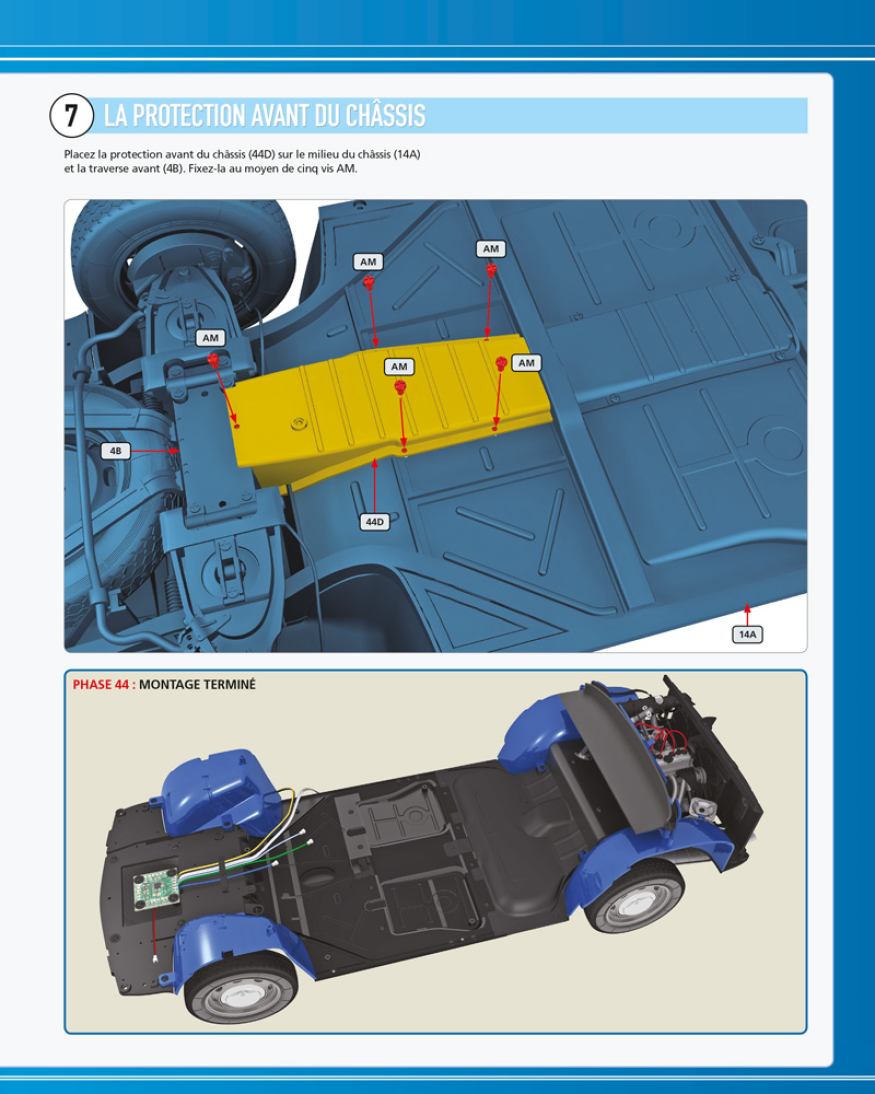 7 LA PROTECTION AVANT DU CHÂSSIS

Placez la protection avant du châssis (44D) sur le milieu du châssis (14A) et la traverse avant (4B). Fixez-la au moyen de cinq vis AM.

AM
AM
AM
AM
AM
4B
44D
14A

PHASE 44 : MONTAGE TERMINÉ