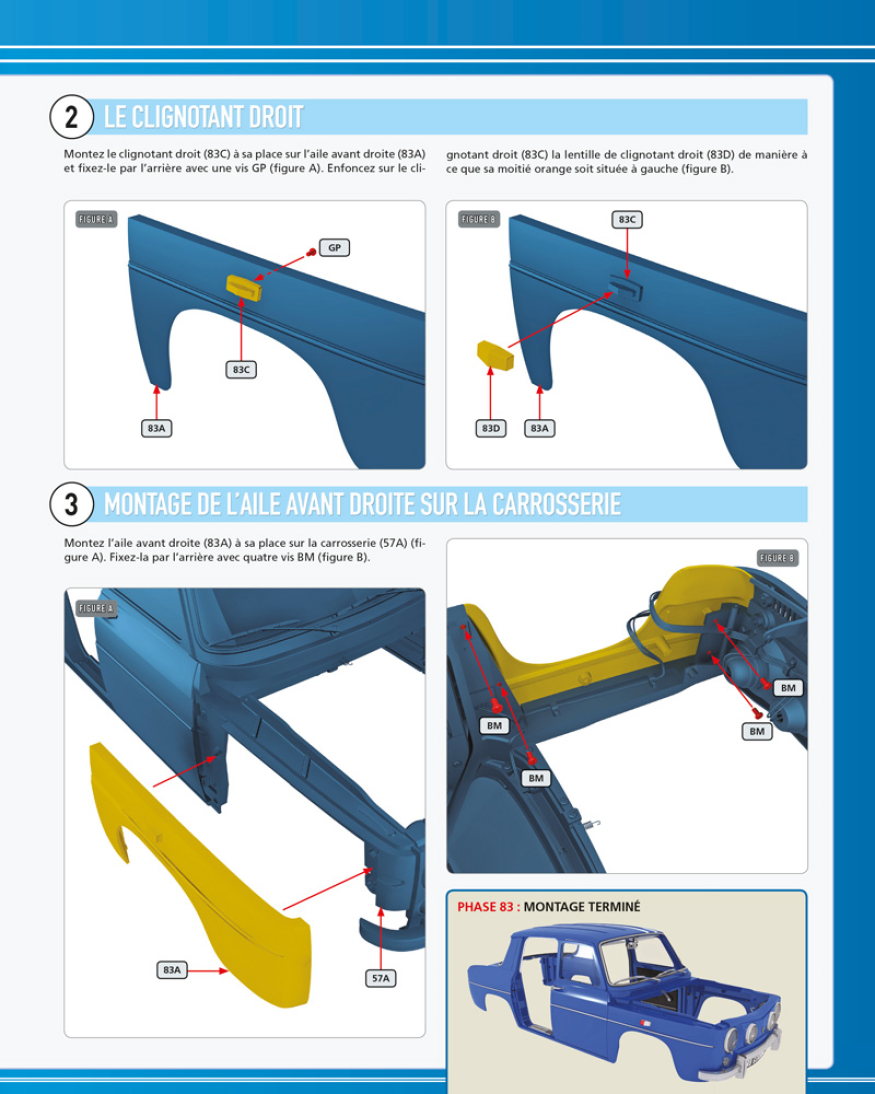 2 LE CLIGNOTANT DROIT

Montez le clignotant droit (83C) à sa place sur l'aile avant droite (83A) et fixez-le par l'arrière avec une vis GP (figure A). Enfoncez sur le clignotant droit (83C) la lentille de clignotant droit (83D) de manière à ce que sa moitié orange soit située à gauche (figure B).

FIGURE A
GP
83C
83A

FIGURE B
83C
83D
83A

3 MONTAGE DE L'AILE AVANT DROITE SUR LA CARROSSERIE

Montez l'aile avant droite (83A) à sa place sur la carrosserie (57A) (figure A). Fixez-la par l'arrière avec quatre vis BM (figure B).

FIGURE A
83A
57A

FIGURE B
BM
BM
BM
BM

PHASE 83 : MONTAGE TERMINÉ