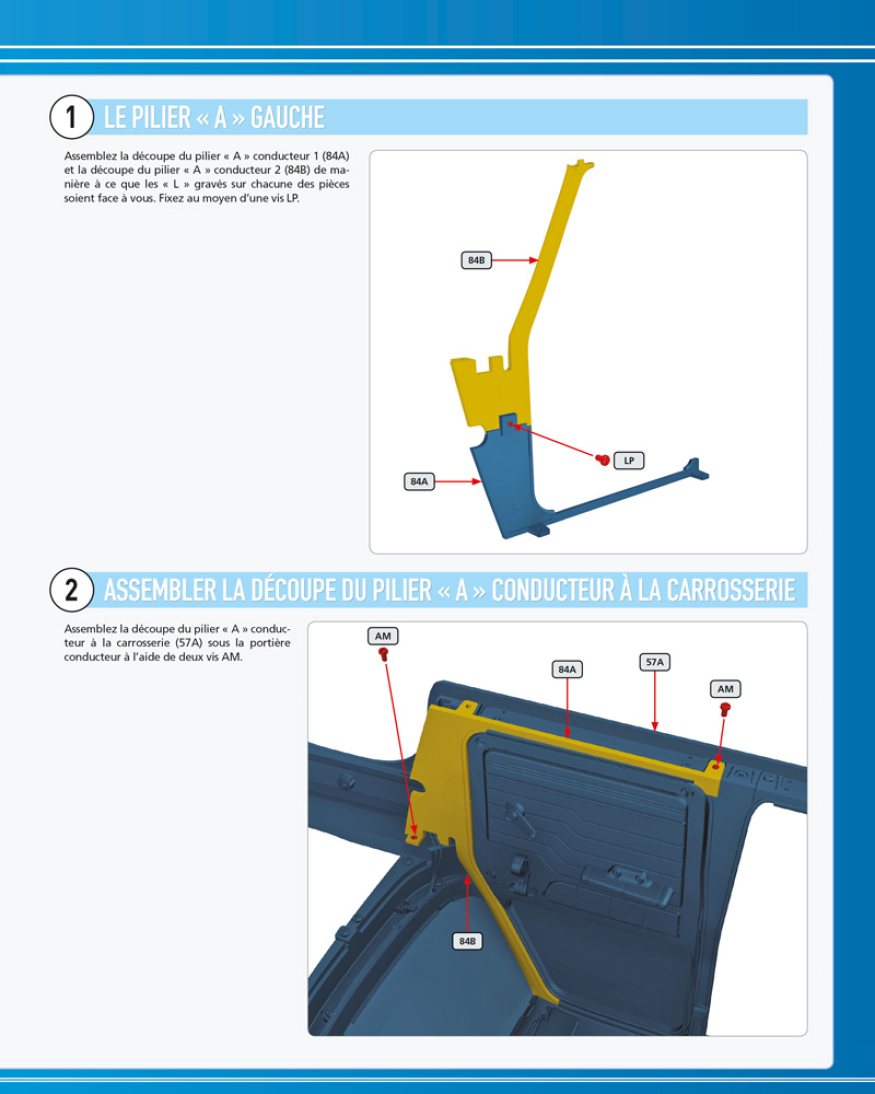 1 LE PILIER « A » GAUCHE

Assemblez la découpe du pilier « A » conducteur 1 (84A) et la découpe du pilier « A » conducteur 2 (84B) de manière à ce que les « L » gravés sur chacune des pièces soient face à vous. Fixez au moyen d'une vis LP.

84B

LP

84A

2 ASSEMBLER LA DÉCOUPE DU PILIER « A » CONDUCTEUR À LA CARROSSERIE

Assemblez la découpe du pilier « A » conducteur à la carrosserie (57A) sous la portière conducteur à l'aide de deux vis AM.

AM

84A

57A

AM

84B