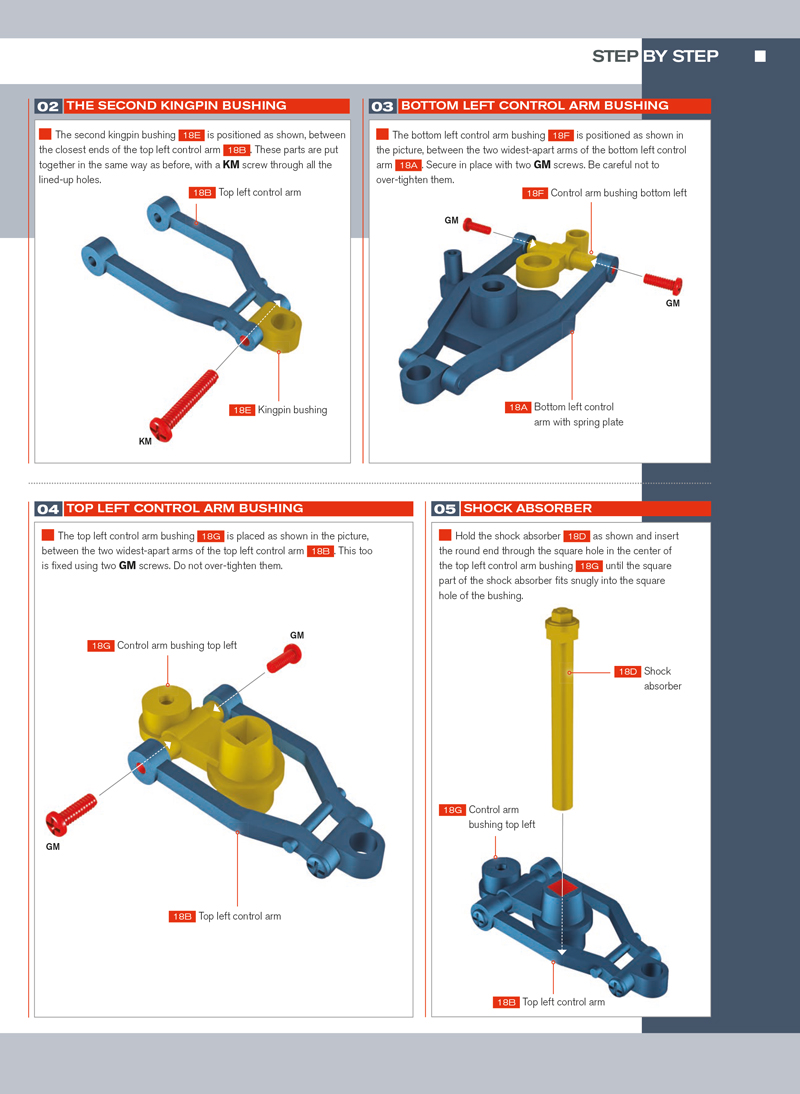 STEP BY STEP

02 THE SECOND KINGPIN BUSHING

The second kingpin bushing 18E is positioned as shown, between the closest ends of the top left control arm 18B. These parts are put together in the same way as before, with a KM screw through all the lined-up holes.

18B Top left control arm

18E Kingpin bushing

KM

03 BOTTOM LEFT CONTROL ARM BUSHING

The bottom left control arm bushing 18F is positioned as shown in the picture, between the two widest-apart arms of the bottom left control arm 18A. Secure in place with two GM screws. Be careful not to over-tighten them.

18F Control arm bushing bottom left

GM

GM

18A Bottom left control arm with spring plate

04 TOP LEFT CONTROL ARM BUSHING

The top left control arm bushing 18G is placed as shown in the picture, between the two widest-apart arms of the top left control arm 18B. This too is fixed using two GM screws. Do not over-tighten them.

18G Control arm bushing top left

GM

GM

18B Top left control arm

05 SHOCK ABSORBER

Hold the shock absorber 18D as shown and insert the round end through the square hole in the center of the top left control arm bushing 18G until the square part of the shock absorber fits snugly into the square hole of the bushing.

18D Shock absorber

18G Control arm bushing top left

18B Top left control arm