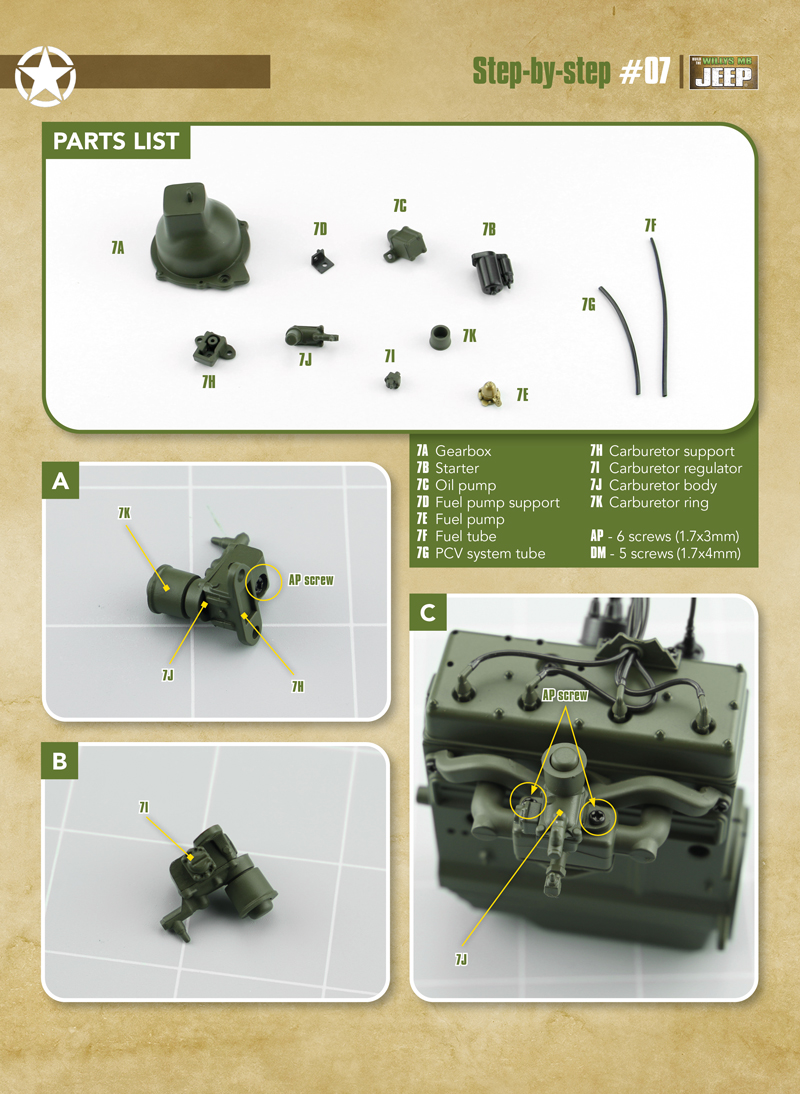 Step-by-step #07

BUILD THE WILLYS MB JEEP

PARTS LIST

7A
7D
7C
7B
7F
7G
7H
7J
7I
7K
7E

7A Gearbox
7B Starter
7C Oil pump
7D Fuel pump support
7E Fuel pump
7F Fuel tube
7G PCV system tube
7H Carburetor support
7I Carburetor regulator
7J Carburetor body
7K Carburetor ring

AP - 6 screws (1.7x3mm)
DM - 5 screws (1.7x4mm)

A

7K
AP screw
7J
7H

B

7I

C

AP screw
7J