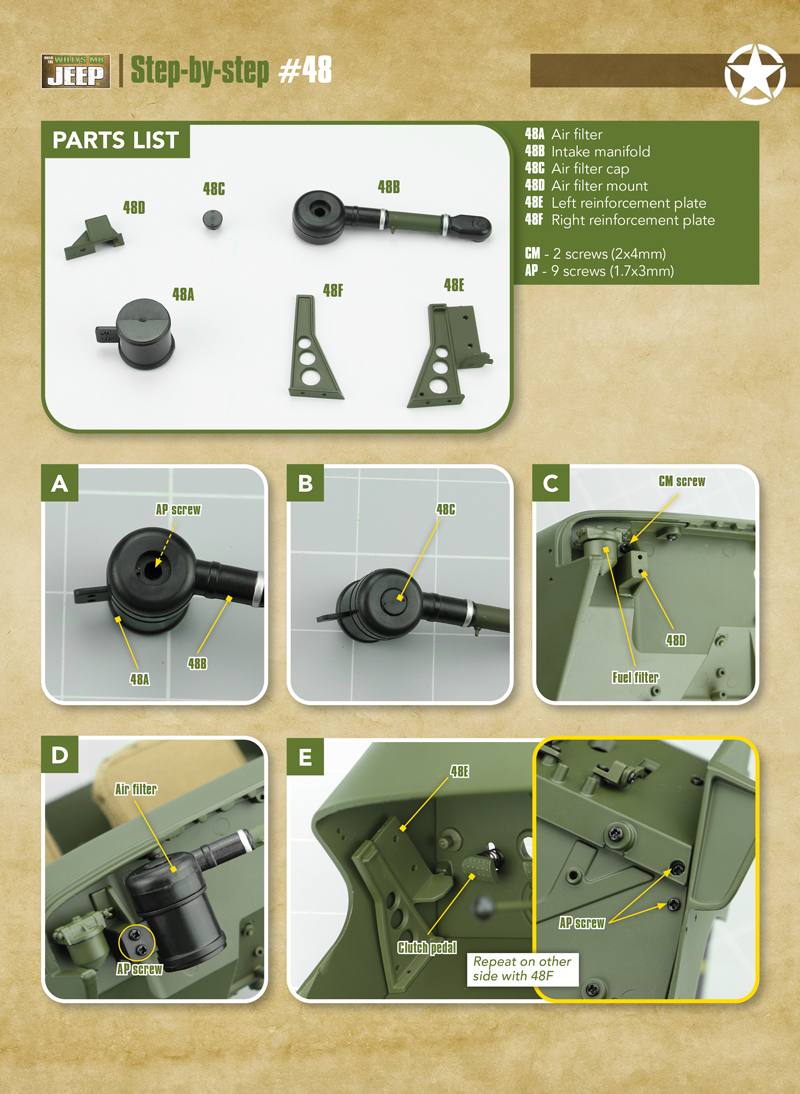 WILLYS MB JEEP | Step-by-step #48

PARTS LIST

48D
48C
48B
48A
48F
48E

48A Air filter
48B Intake manifold
48C Air filter cap
48D Air filter mount
48E Left reinforcement plate
48F Right reinforcement plate

CM - 2 screws (2x4mm)
AP - 9 screws (1.7x3mm)

A
AP screw
48A
48B

B
48C

C
CM screw
48D
Fuel filter

D
Air filter
AP screw

E
48E
Clutch pedal
Repeat on other side with 48F
AP screw