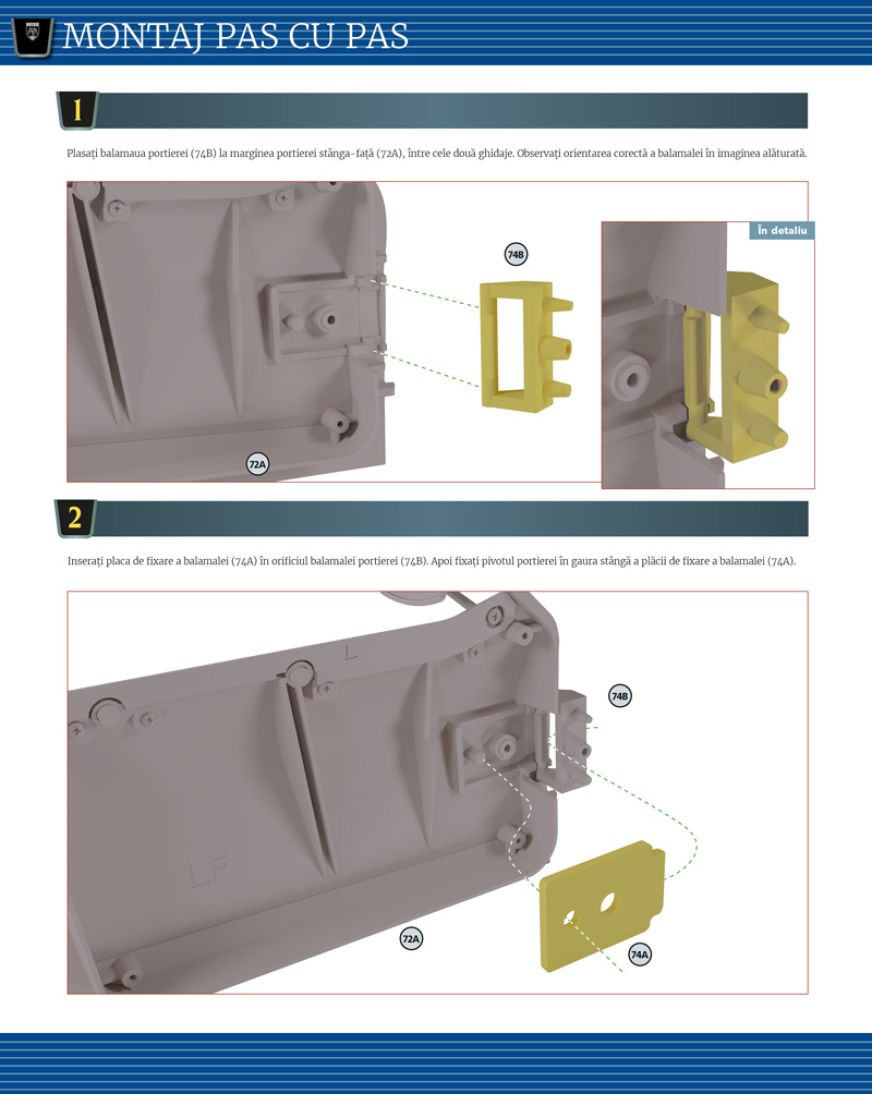 MONTAJ PAS CU PAS

1

Plasați balamaua portierei (74B) la marginea portierei stânga-față (72A), între cele două ghidaje. Observați orientarea corectă a balamalei în imaginea alăturată.

74B

72A

În detaliu

2

Inserați placa de fixare a balamalei (74A) în orificiul balamalei portierei (74B). Apoi fixați pivotul portierei în gaura stângă a plăcii de fixare a balamalei (74A).

L

LF

74B

72A

74A