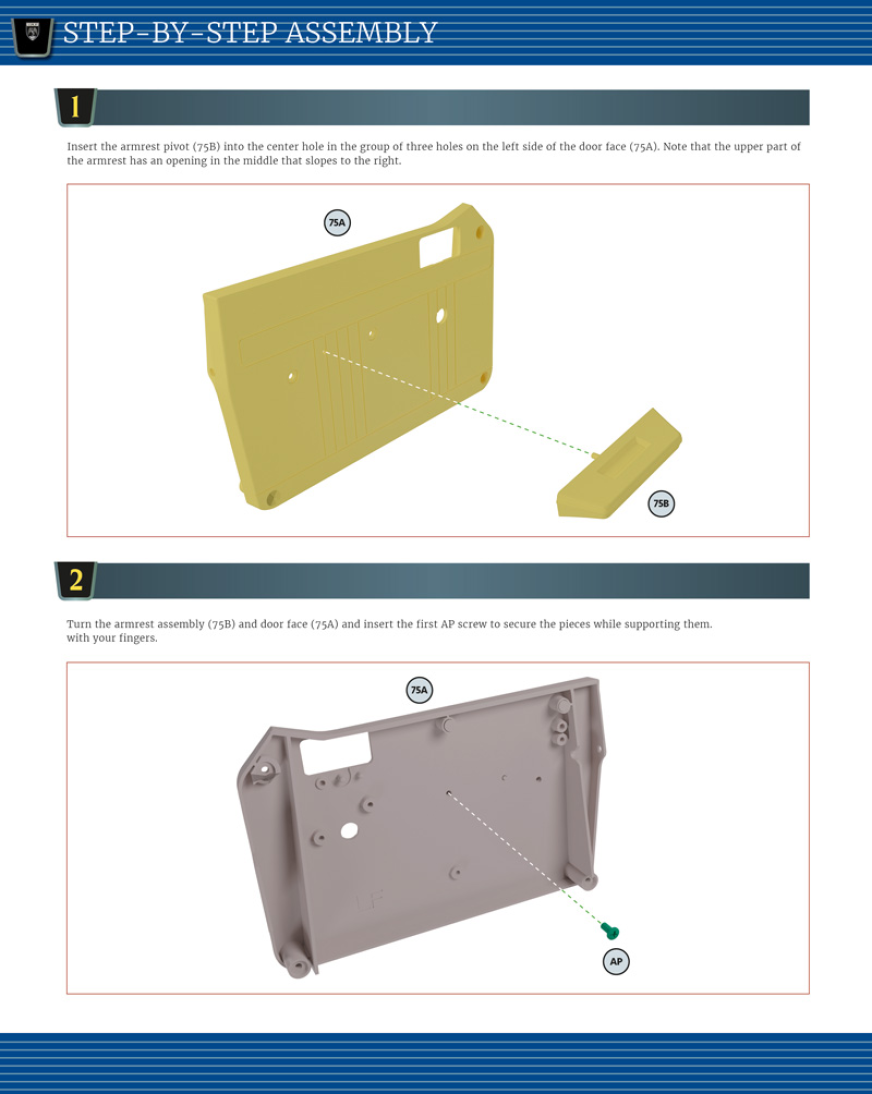 STEP-BY-STEP ASSEMBLY

1

Insert the armrest pivot (75B) into the center hole in the group of three holes on the left side of the door face (75A). Note that the upper part of the armrest has an opening in the middle that slopes to the right.

75A

75B

2

Turn the armrest assembly (75B) and door face (75A) and insert the first AP screw to secure the pieces while supporting them. with your fingers.

75A

AP