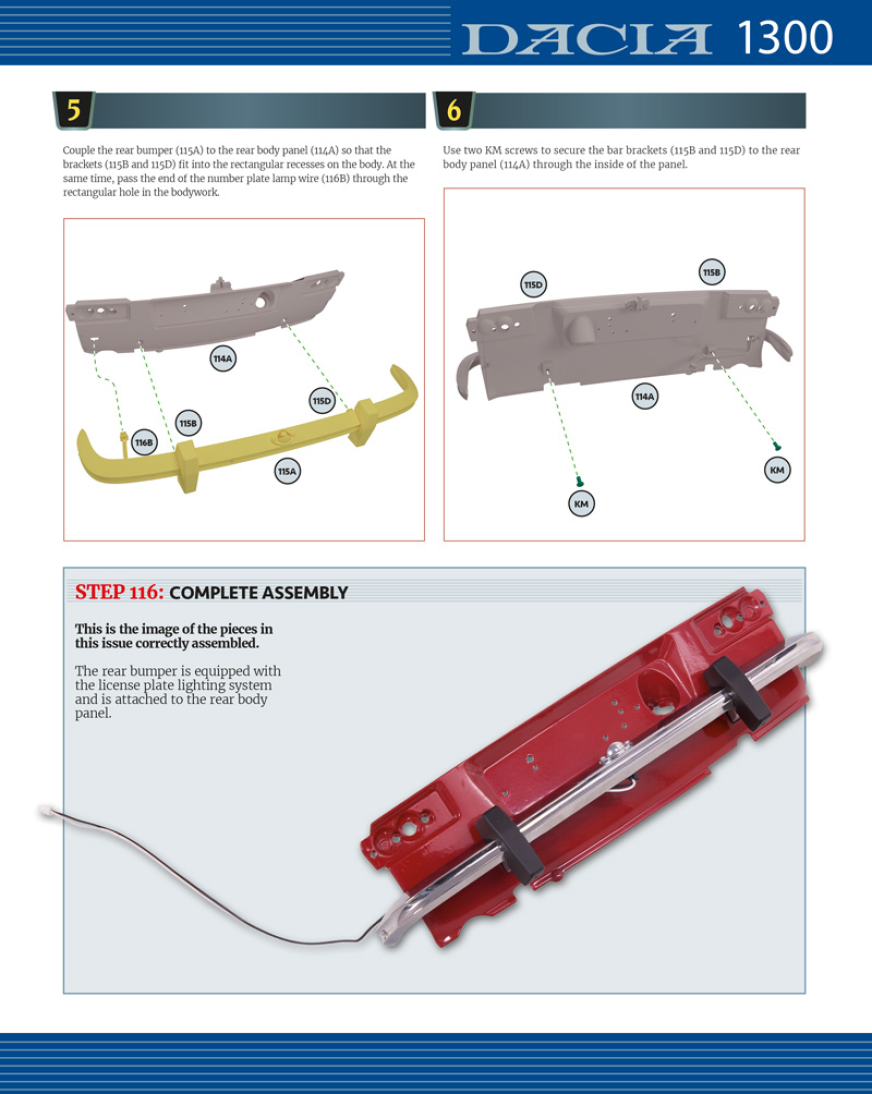 DACIA 1300

5

Couple the rear bumper (115A) to the rear body panel (114A) so that the brackets (115B and 115D) fit into the rectangular recesses on the body. At the same time, pass the end of the number plate lamp wire (116B) through the rectangular hole in the bodywork.

114A
115D
115B
116B
115A

6

Use two KM screws to secure the bar brackets (115B and 115D) to the rear body panel (114A) through the inside of the panel.

115D
115B
114A
KM
KM

STEP 116: COMPLETE ASSEMBLY

This is the image of the pieces in this issue correctly assembled.

The rear bumper is equipped with the license plate lighting system and is attached to the rear body panel.