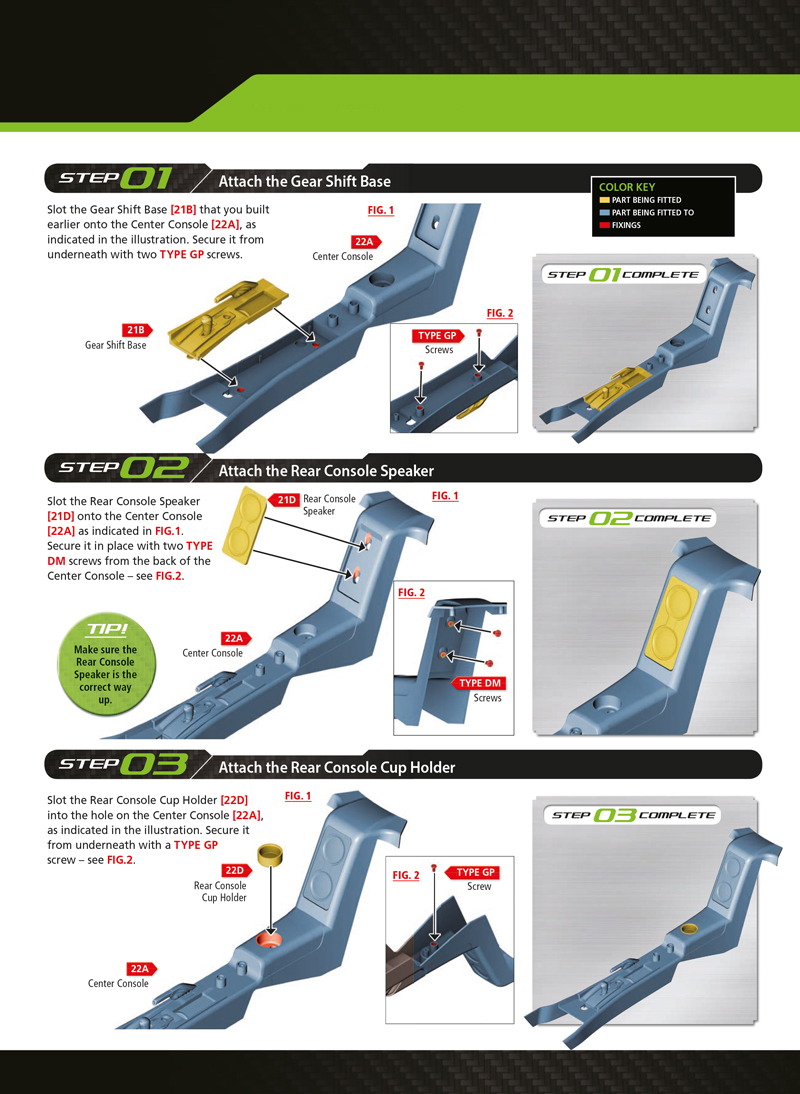 STEP 01 Attach the Gear Shift Base

COLOR KEY
PART BEING FITTED
PART BEING FITTED TO
FIXINGS

Slot the Gear Shift Base [21B] that you built earlier onto the Center Console [22A], as indicated in the illustration. Secure it from underneath with two TYPE GP screws.

FIG. 1

22A
Center Console

21B
Gear Shift Base

FIG. 2

TYPE GP
Screws

STEP 01 COMPLETE

STEP 02 Attach the Rear Console Speaker

Slot the Rear Console Speaker [21D] onto the Center Console [22A] as indicated in FIG.1. Secure it in place with two TYPE DM screws from the back of the Center Console – see FIG.2.

21D
Rear Console Speaker

FIG. 1

TIP!
Make sure the Rear Console Speaker is the correct way up.

22A
Center Console

FIG. 2

TYPE DM
Screws

STEP 02 COMPLETE

STEP 03 Attach the Rear Console Cup Holder

Slot the Rear Console Cup Holder [22D] into the hole on the Center Console [22A], as indicated in the illustration. Secure it from underneath with a TYPE GP screw – see FIG.2.

FIG. 1

22D
Rear Console Cup Holder

22A
Center Console

FIG. 2

TYPE GP
Screw

STEP 03 COMPLETE