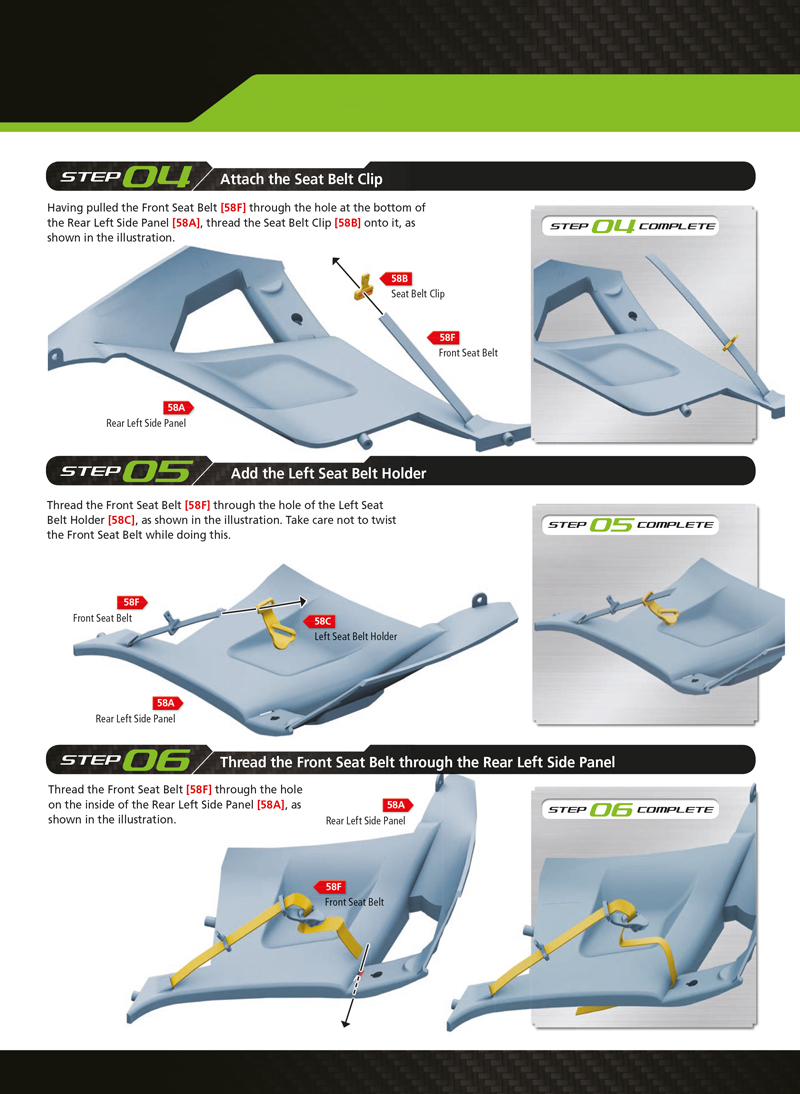 STEP 04 Attach the Seat Belt Clip

Having pulled the Front Seat Belt [58F] through the hole at the bottom of the Rear Left Side Panel [58A], thread the Seat Belt Clip [58B] onto it, as shown in the illustration.

58B Seat Belt Clip

58F Front Seat Belt

58A Rear Left Side Panel

STEP 04 COMPLETE

STEP 05 Add the Left Seat Belt Holder

Thread the Front Seat Belt [58F] through the hole of the Left Seat Belt Holder [58C], as shown in the illustration. Take care not to twist the Front Seat Belt while doing this.

58F Front Seat Belt

58C Left Seat Belt Holder

58A Rear Left Side Panel

STEP 05 COMPLETE

STEP 06 Thread the Front Seat Belt through the Rear Left Side Panel

Thread the Front Seat Belt [58F] through the hole on the inside of the Rear Left Side Panel [58A], as shown in the illustration.

58A Rear Left Side Panel

58F Front Seat Belt

STEP 06 COMPLETE