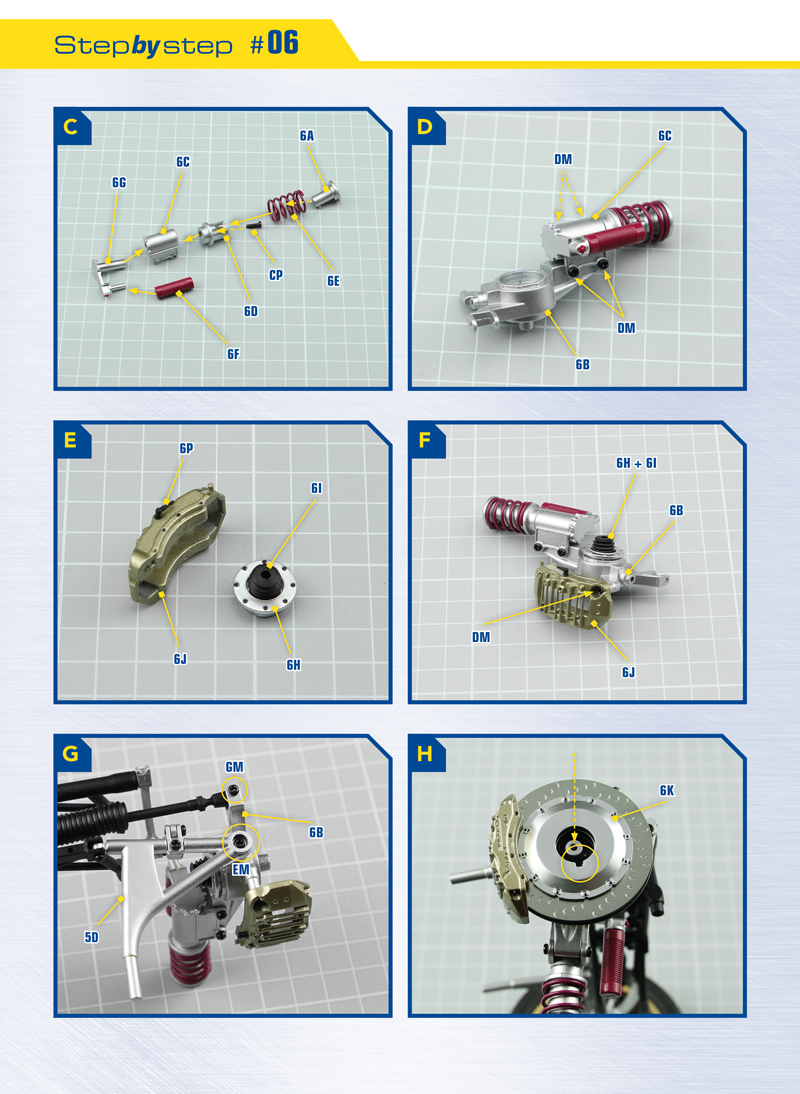 Step by step #06

C
6A
6C
6G
CP
6E
6D
6F

D
6C
DM
DM
6B

E
6P
6I
6J
6H

F
6H + 6I
6B
DM
6J

G
GM
6B
EM
5D

H
6K