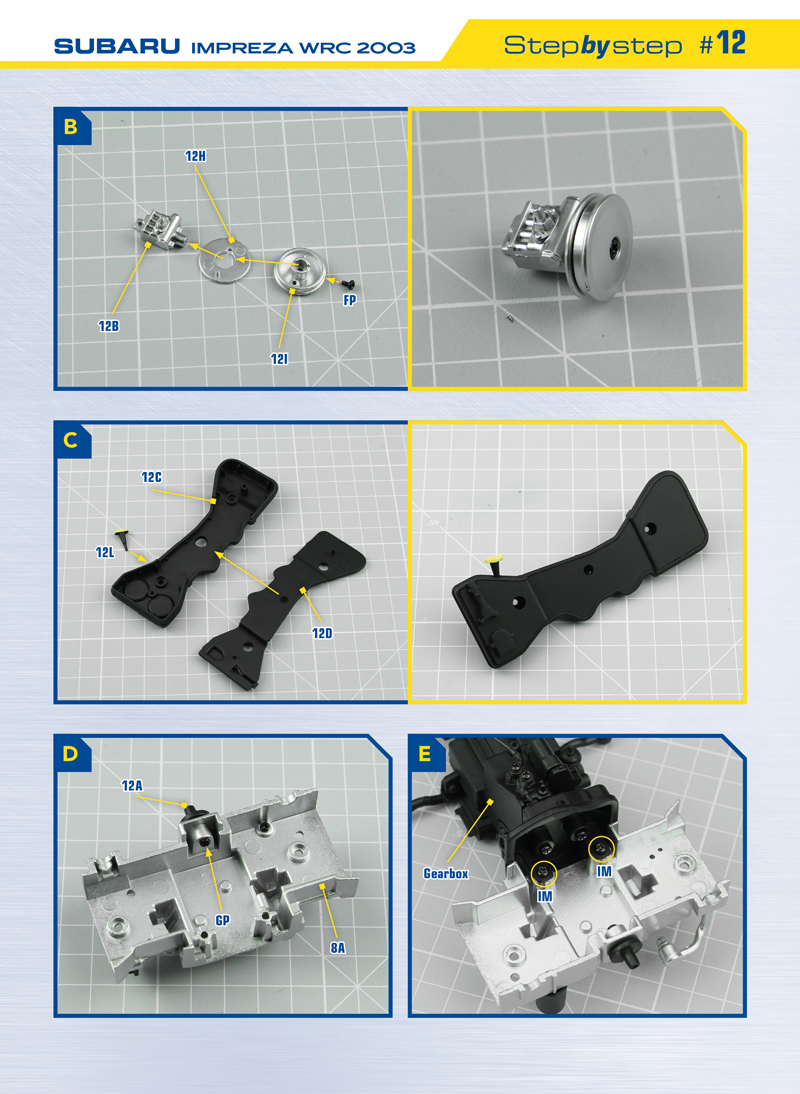 SUBARU IMPREZA WRC 2003

Step by step #12

B

12H

12B

FP

12I

C

12C

12L

12D

D

12A

GP

8A

E

Gearbox

IM

IM