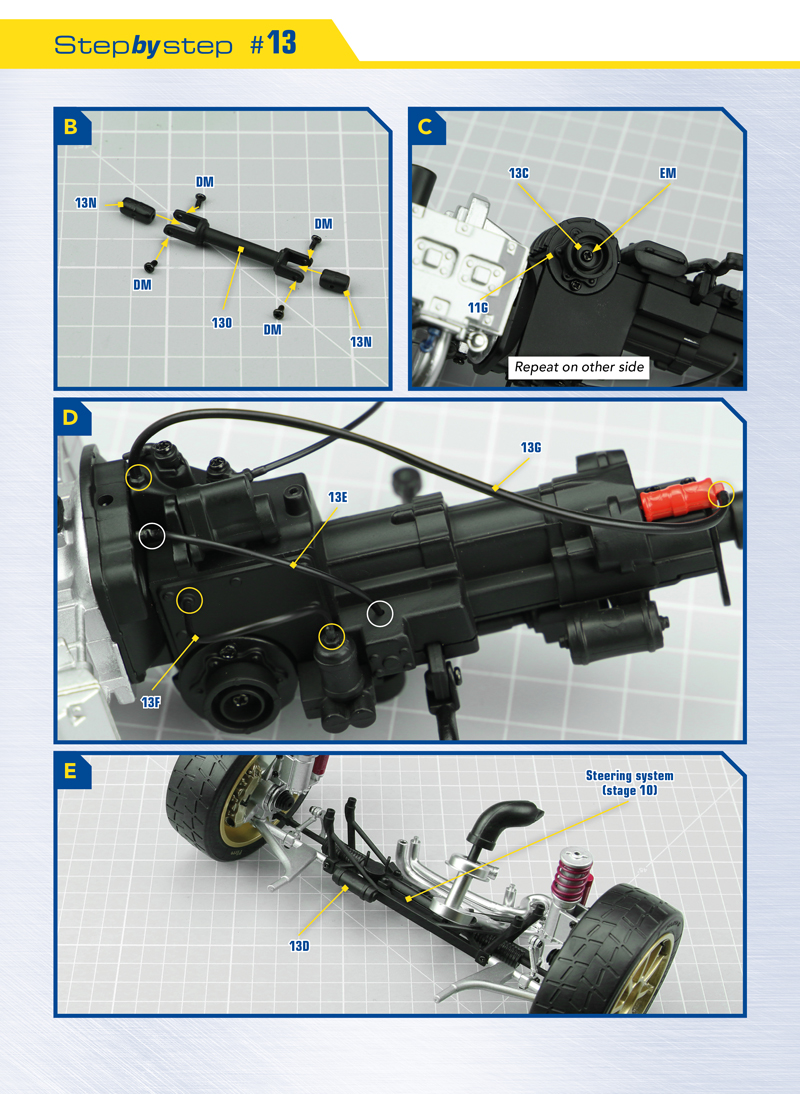 Step by step #13

B

13N

DM

DM

DM

13O

DM

13N

C

13C

EM

11G

Repeat on other side

D

13G

13E

13F

E

Steering system (stage 10)

13D