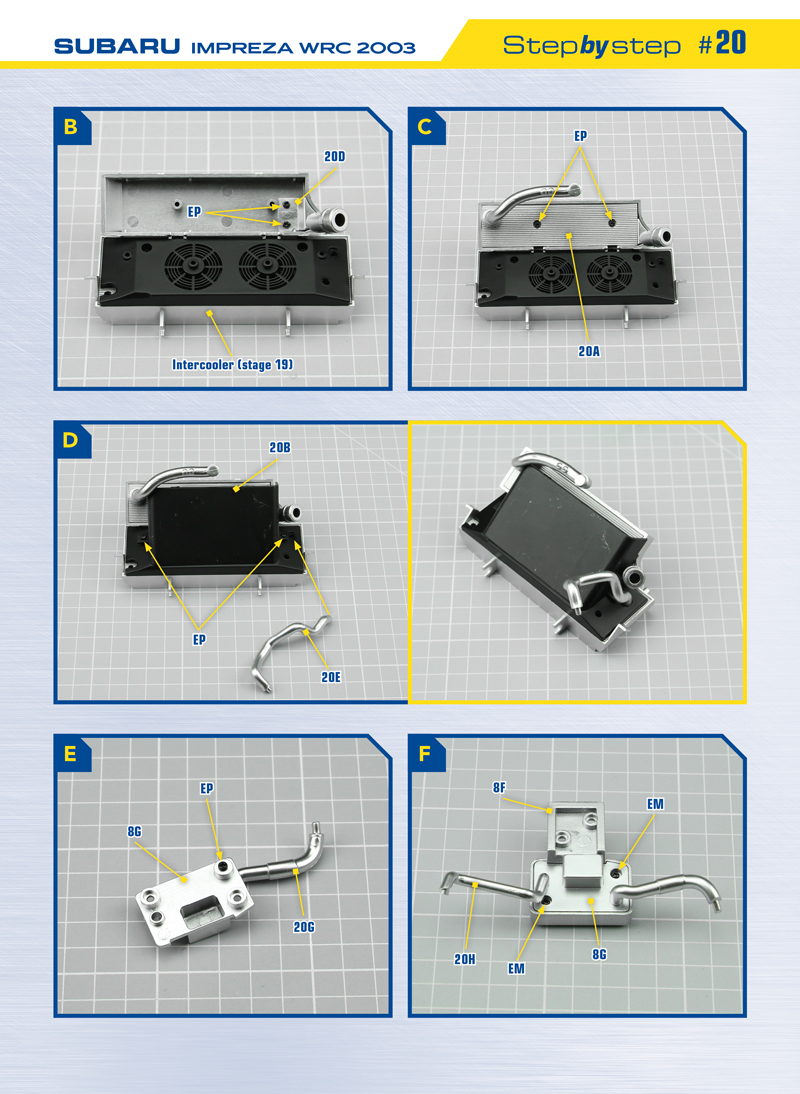 SUBARU IMPREZA WRC 2003

Step by step #20

B

20D

EP

Intercooler (stage 19)

C

EP

20A

D

20B

EP

20E

E

EP

8G

20G

F

8F

EM

20H

EM

8G