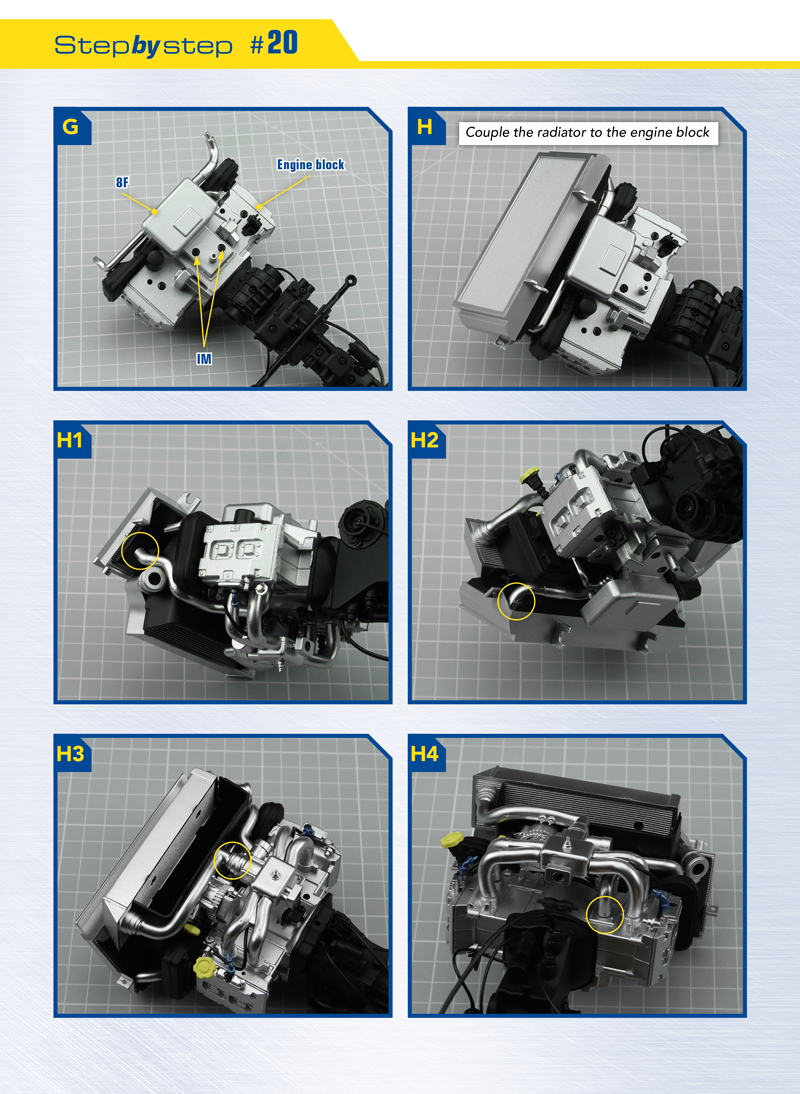 Step by step #20

G

8F

Engine block

IM

H Couple the radiator to the engine block

H1

H2

H3

H4