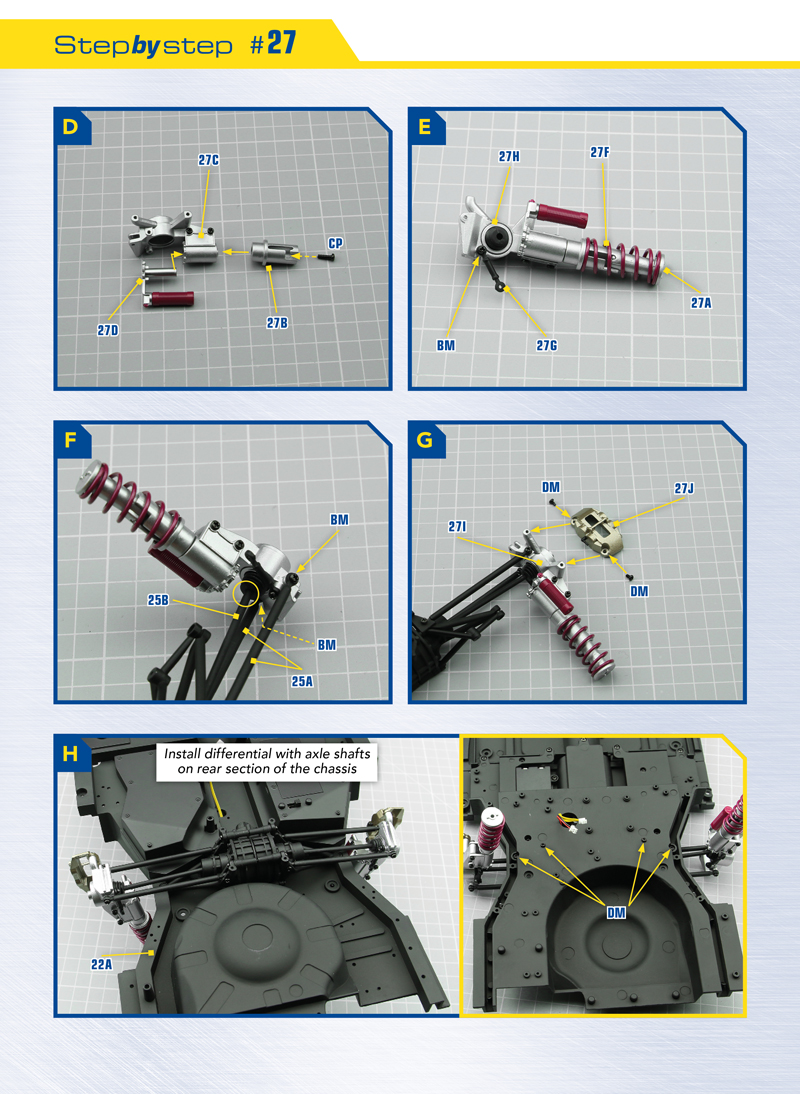 Step by step #27

D

27C

CP

27D

27B

E

27H

27F

27A

BM

27G

F

BM

25B

BM

25A

G

DM

27J

27I

DM

H

Install differential with axle shafts on rear section of the chassis

22A

DM