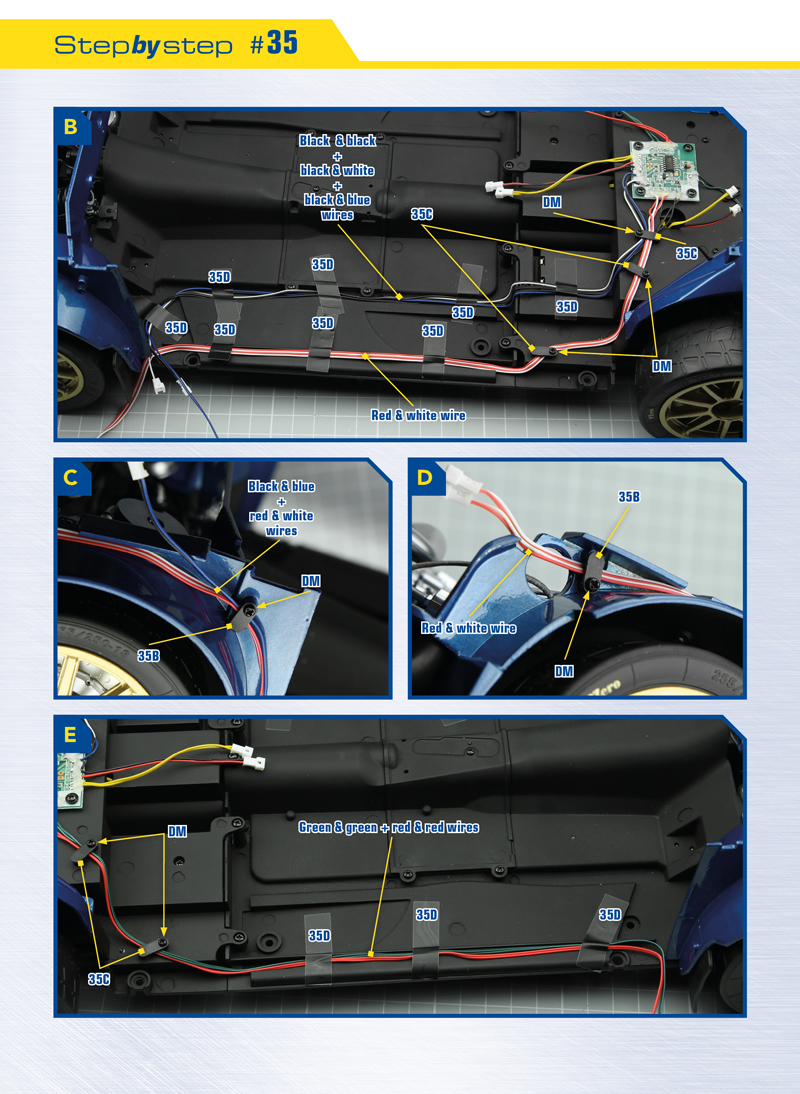 Step by step #35

B

Black & black + black & white + black & blue wires

35C

DM

35C

35D

35D

35D

35D

35D

35D

35D

35D

DM

Red & white wire

C

Black & blue + red & white wires

DM

35B

D

35B

Red & white wire

DM

E

DM

Green & green + red & red wires

35D

35D

35D

35C