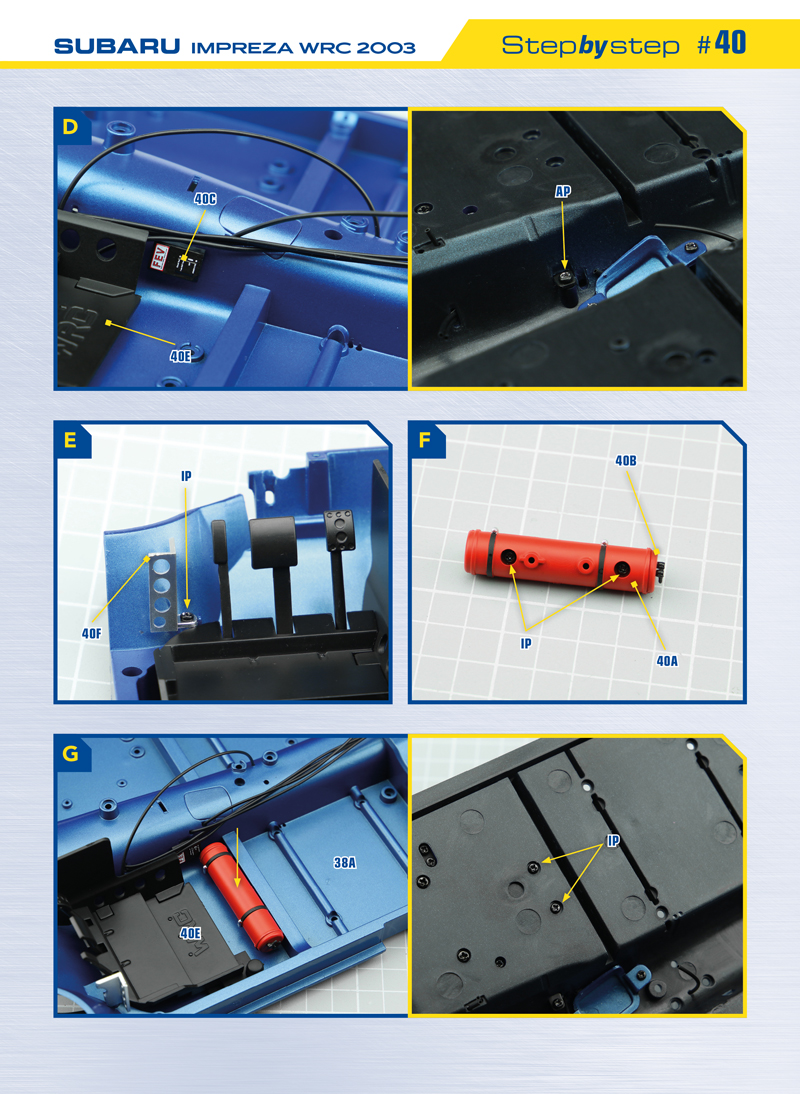 SUBARU IMPREZA WRC 2003

Step by step #40

D

40C

FEV

40E

AP

E

IP

40F

F

40B

IP

40A

G

38A

40E

IP