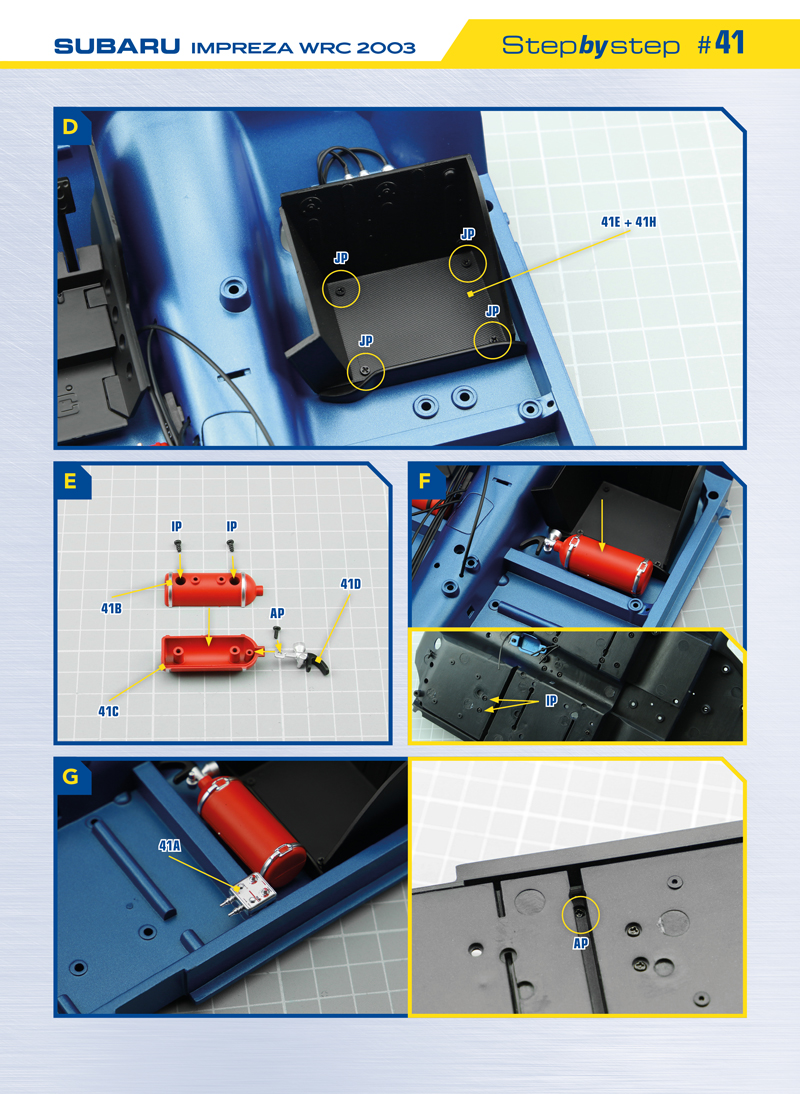 SUBARU IMPREZA WRC 2003

Step by step #41

D

JP

JP

JP

JP

41E + 41H

E

IP

IP

41B

AP

41D

41C

F

IP

G

41A

AP