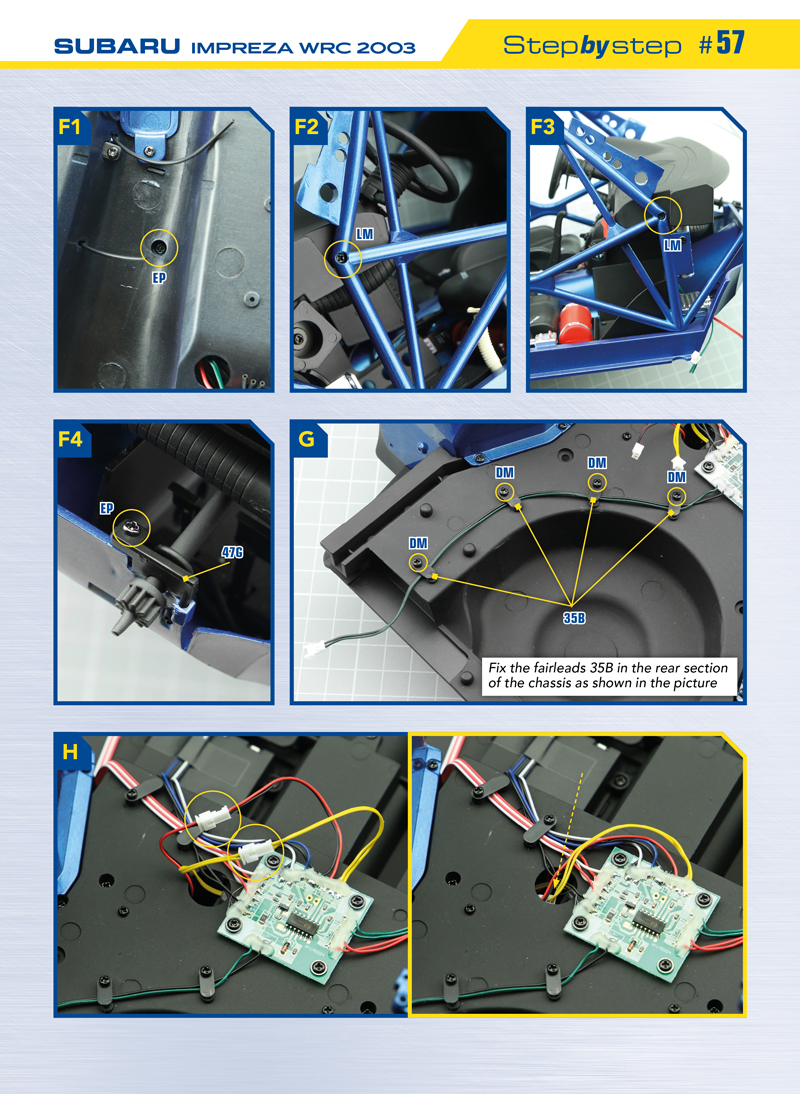 SUBARU IMPREZA WRC 2003

Step by step #57

F1

EP

F2

LM

F3

LM

F4

EP

47G

G

DM

DM

DM

DM

35B

Fix the fairleads 35B in the rear section of the chassis as shown in the picture

H