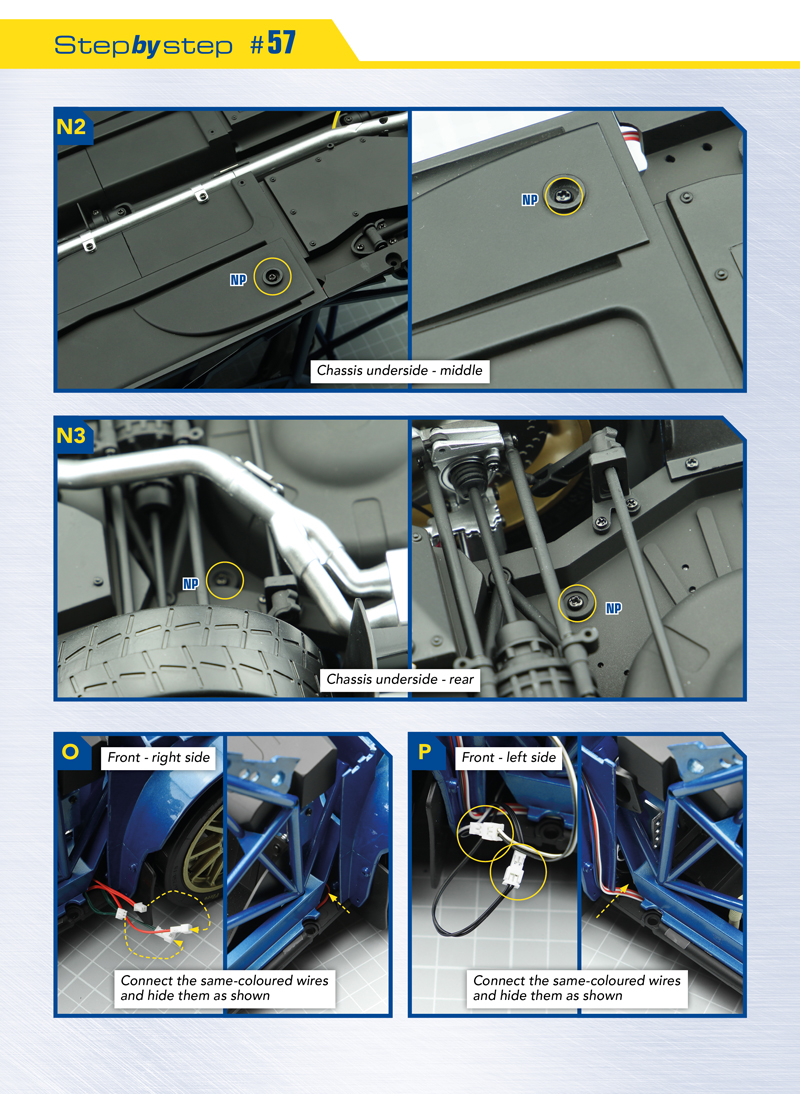 Step by step #57

N2

NP

NP

Chassis underside - middle

N3

NP

NP

Chassis underside - rear

O

Front - right side

Connect the same-coloured wires and hide them as shown

P

Front - left side

Connect the same-coloured wires and hide them as shown