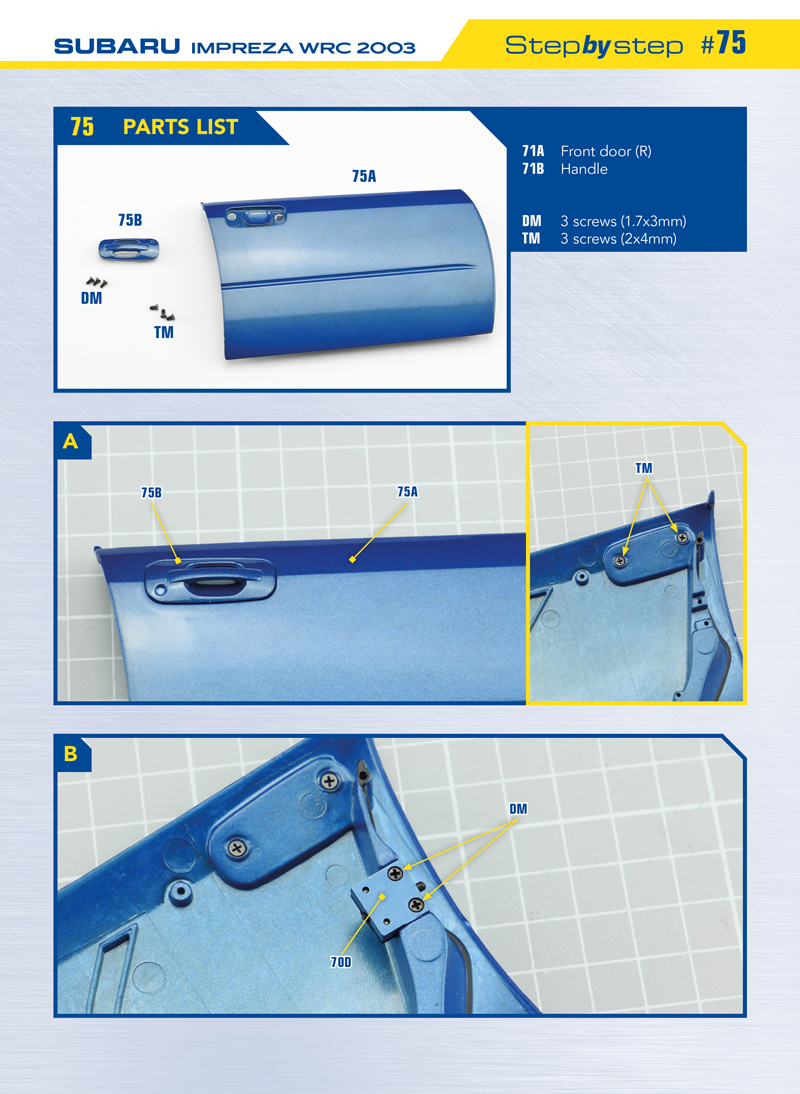 SUBARU IMPREZA WRC 2003

Step by step #75

75 PARTS LIST

75A

75B

DM

TM

71A Front door (R)
71B Handle

DM 3 screws (1.7x3mm)
TM 3 screws (2x4mm)

A

75B

75A

TM

B

DM

70D