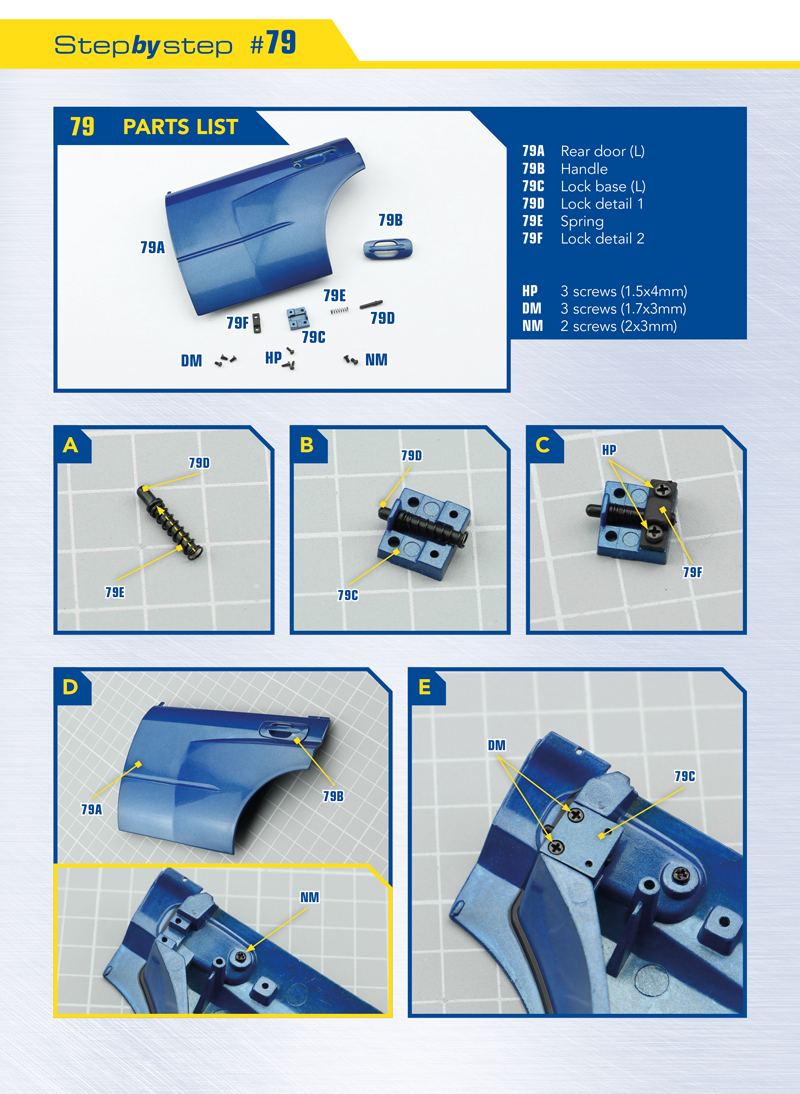 Stepbystep #79

79 PARTS LIST

79A
79B
79E
79F
79C
79D
DM
HP
NM

79A Rear door (L)
79B Handle
79C Lock base (L)
79D Lock detail 1
79E Spring
79F Lock detail 2

HP 3 screws (1.5x4mm)
DM 3 screws (1.7x3mm)
NM 2 screws (2x3mm)

A
79D
79E

B
79D
79C

C
HP
79F

D
79A
79B
NM

E
DM
79C