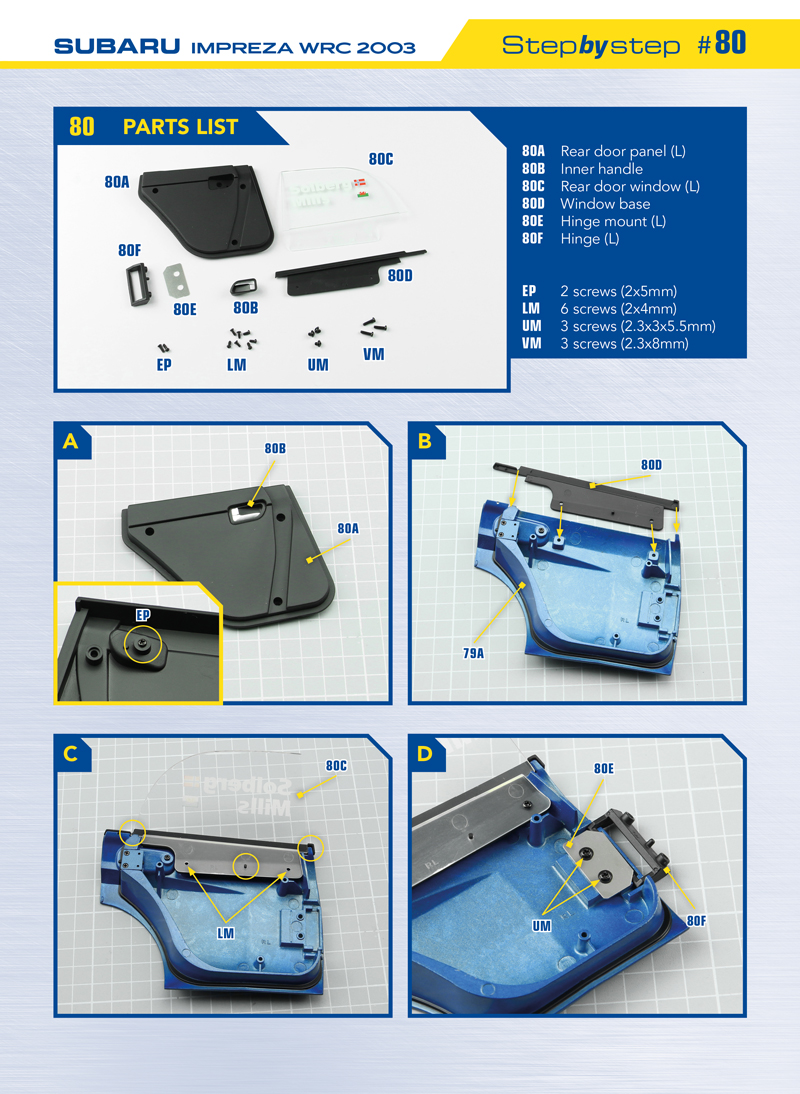 SUBARU IMPREZA WRC 2003

Step by step #80

80 PARTS LIST

80A
80C
Solberg Mills
80F
80E
80B
80D
EP
LM
UM
VM

80A Rear door panel (L)
80B Inner handle
80C Rear door window (L)
80D Window base
80E Hinge mount (L)
80F Hinge (L)

EP 2 screws (2x5mm)
LM 6 screws (2x4mm)
UM 3 screws (2.3x3x5.5mm)
VM 3 screws (2.3x8mm)

A
80B
80A
EP

B
80D
79A

C
80C
Solberg Mills
LM

D
80E
UM
80F